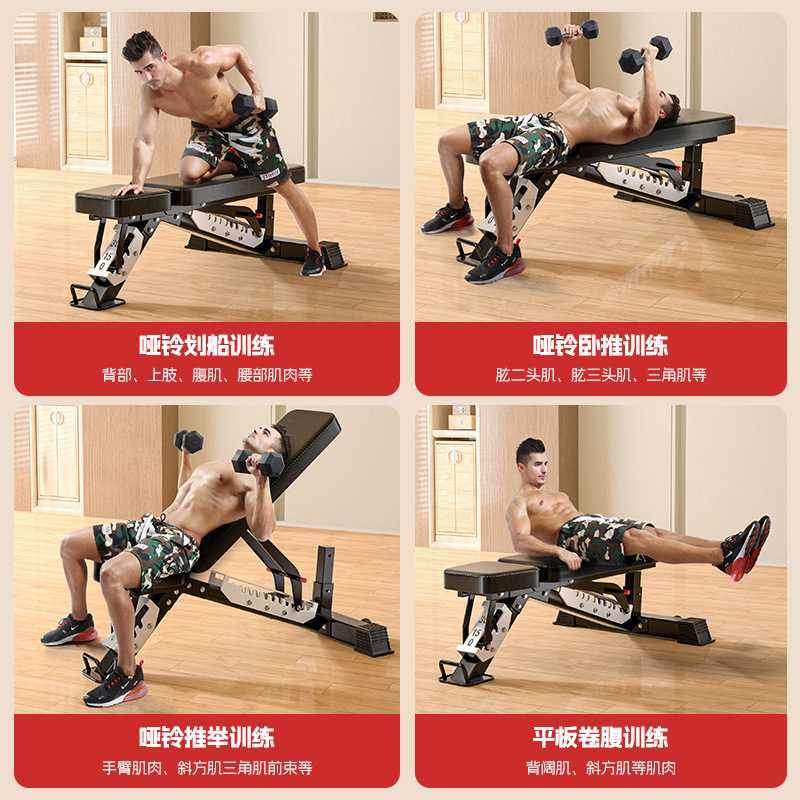 哑铃划船训练

背部、上肢、腹肌、腰部肌肉等

哑铃卧推训练

肱二头肌、肱三头肌、三角肌等

哑铃推举训练

手臂肌肉、斜方肌三角肌前束等

平板卷腹训练

背阔肌、斜方肌等肌肉