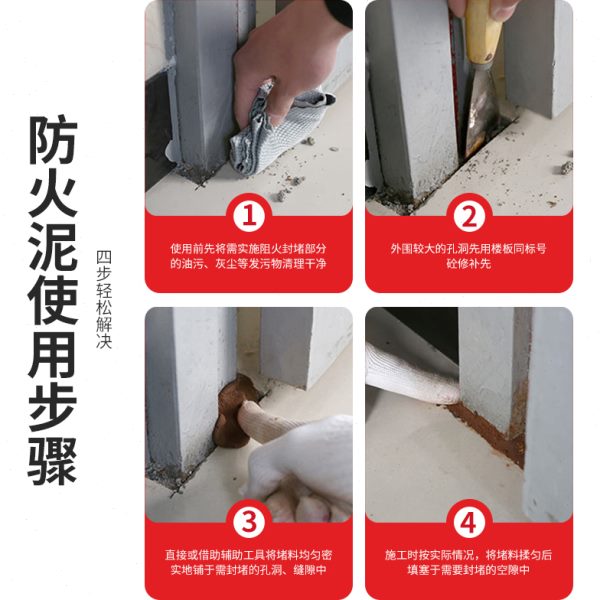 防火泥使用步骤

四步轻松解决

1
使用前先将需实施阻火封堵部分的油污、灰尘等发污物清理干净

2
外围较大的孔洞先用楼板同标号砼修补先

3
直接或借助辅助工具将堵料均匀密实地铺于需封堵的孔洞、缝隙中

4
施工时按实际情况，将堵料揉匀后填塞于需要封堵的空隙中