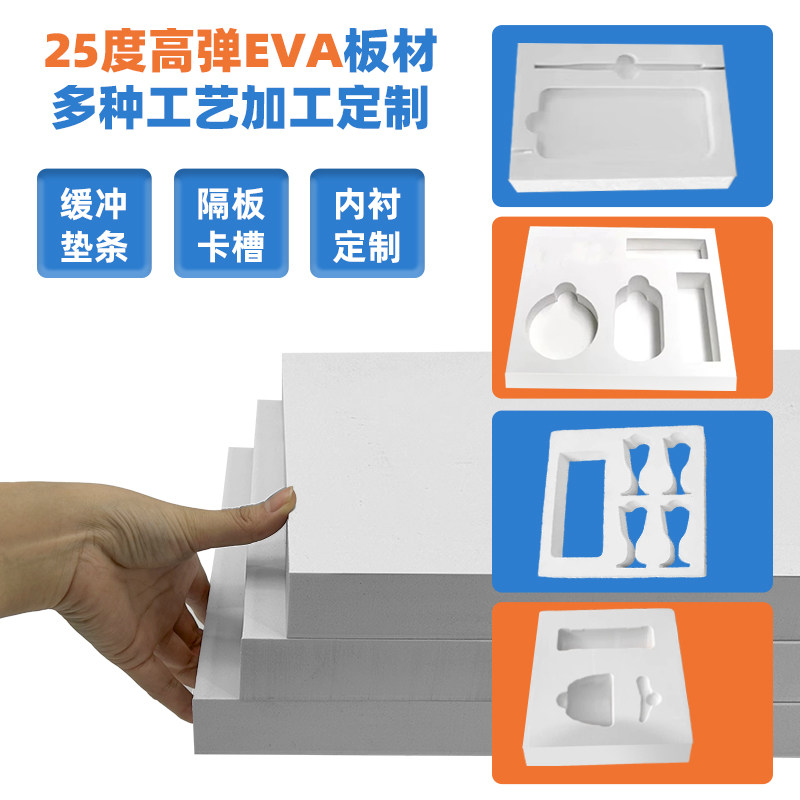 25度高弹EVA板材
多种工艺加工定制

缓冲垫条

隔板卡槽

内衬定制