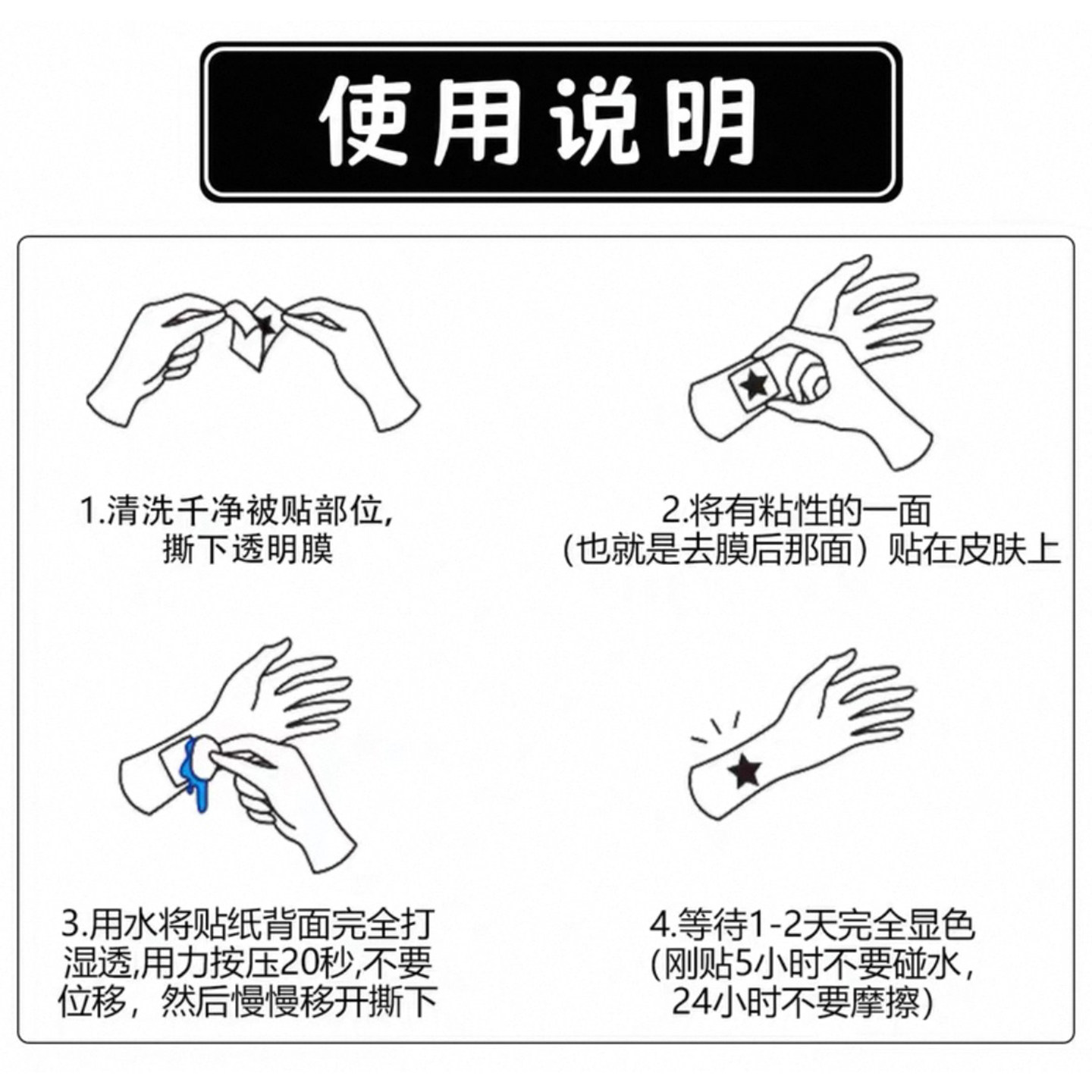 使用说明

1.清洗千净被贴部位，
撕下透明膜

2.将有粘性的一面
（也就是去膜后那面）贴在皮肤上

3.用水将贴纸背面完全打湿透,用力按压20秒,不要位移，然后慢慢移开撕下

4.等待1-2天完全显色
(刚贴5小时不要碰水，
24小时不要摩擦)