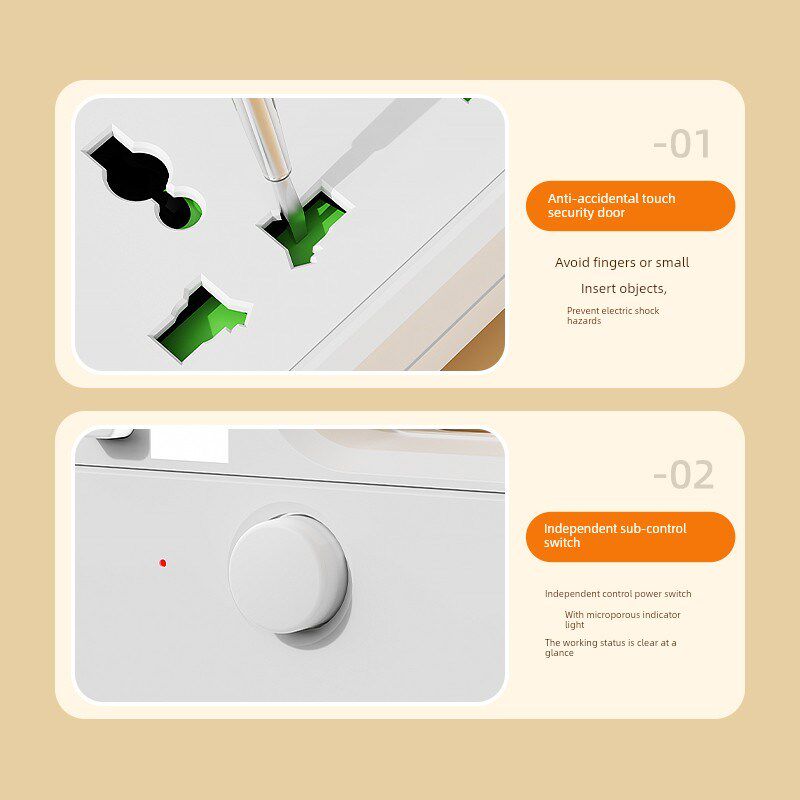 -01

Anti-accidental touch security door

Avoid fingers or small

Insert objects,

Prevent electric shock hazards

-02

Independent sub-control switch

Independent control power switch

With microporous indicator light

The working status is clear at a glance