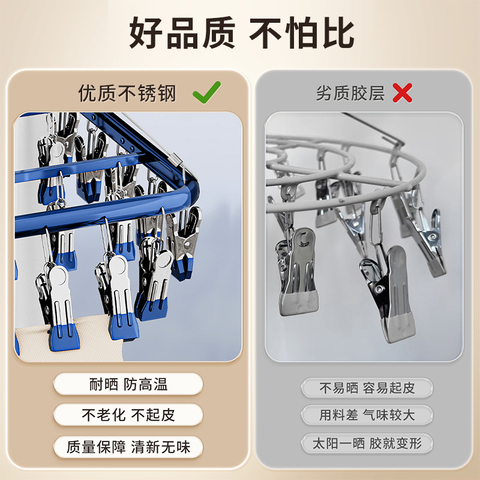 好品质 不怕比

优质不锈钢

耐晒 防高温

不老化 不起皮

质量保障 清新无味

劣质胶层

不易晒 容易起皮

用料差 气味较大

太阳一晒 胶就变形