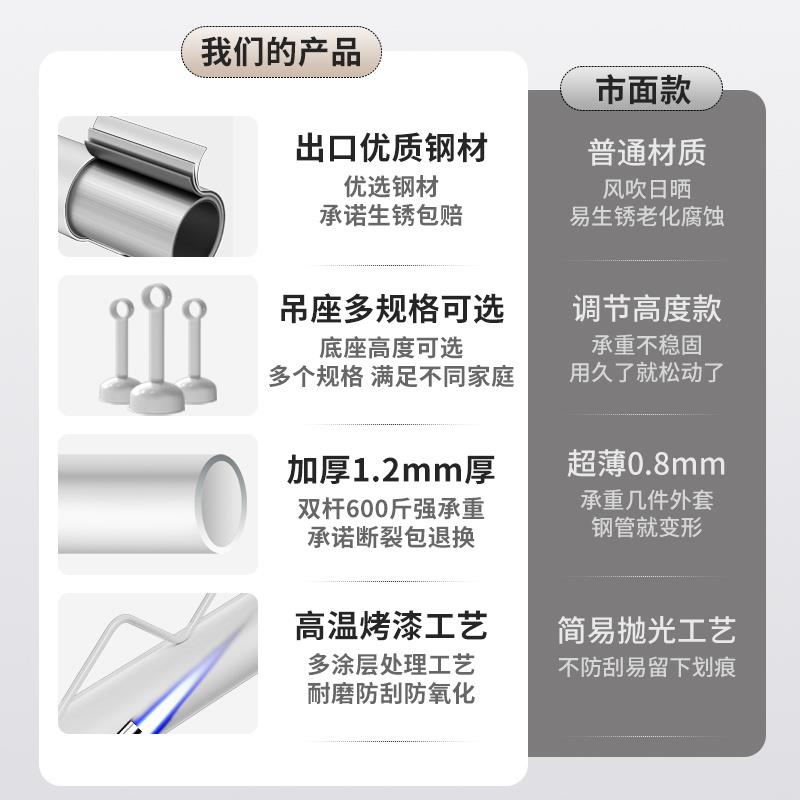 我们的产品

出口优质钢材
优选钢材
承诺生锈包赔

吊座多规格可选
底座高度可选
多个规格 满足不同家庭

加厚1.2mm厚
双杆600斤强承重
承诺断裂包退换

高温烤漆工艺
多涂层处理工艺
耐磨防刮防氧化

市面款

普通材质
风吹日晒
易生锈老化腐蚀

调节高度款
承重不稳固
用久了就松动了

超薄0.8mm
承重几件外套
钢管就变形

简易抛光工艺
不防刮易留下划痕