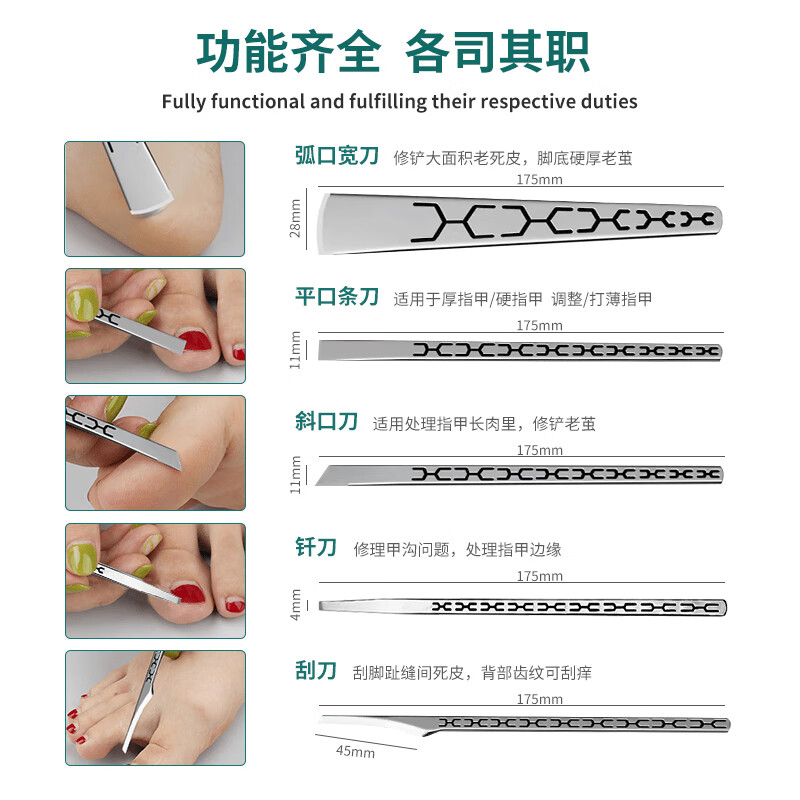 功能齐全 各司其职

Fully functional and fulfilling their respective duties

弧口宽刀 修铲大面积老死皮，脚底硬厚老茧

175mm

28mm

平口条刀 适用于厚指甲/硬指甲 调整/打薄指甲

175mm

11mm

斜口刀 适用处理指甲长肉里，修铲老茧

175mm

11mm

钎刀 修理甲沟问题，处理指甲边缘

175mm

4mm

刮刀 刮脚趾缝间死皮，背部齿纹可刮痒

175mm

45mm