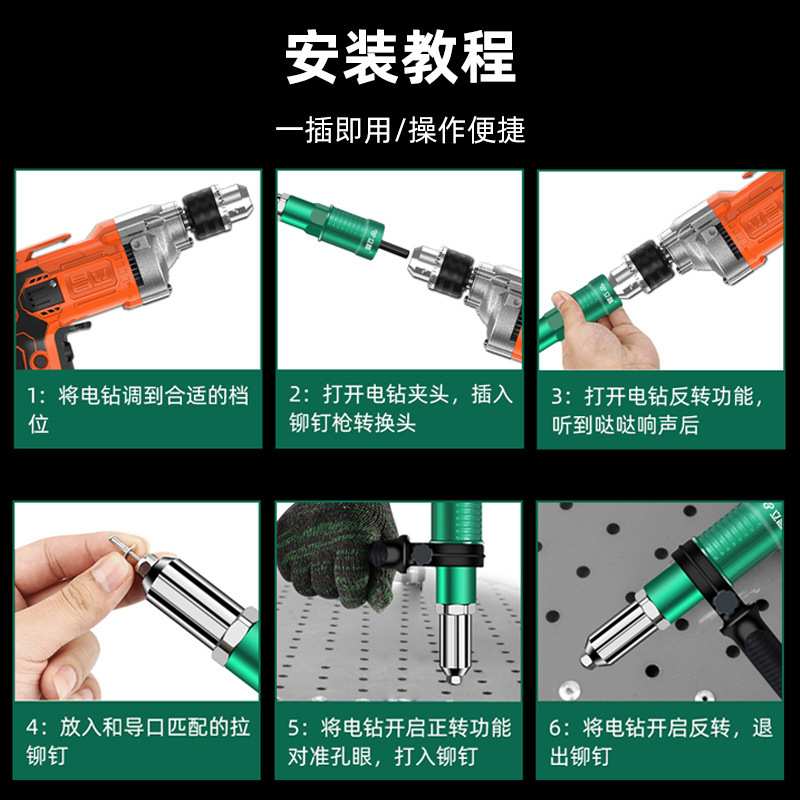 安装教程

一插即用/操作便捷

1：将电钻调到合适的档位

2：打开电钻夹头，插入铆钉枪转换头

3：打开电钻反转功能，听到哒哒响声后

4：放入和导口匹配的拉铆钉

5：将电钻开启正转功能对准孔眼，打入铆钉

6：将电钻开启反转，退出铆钉