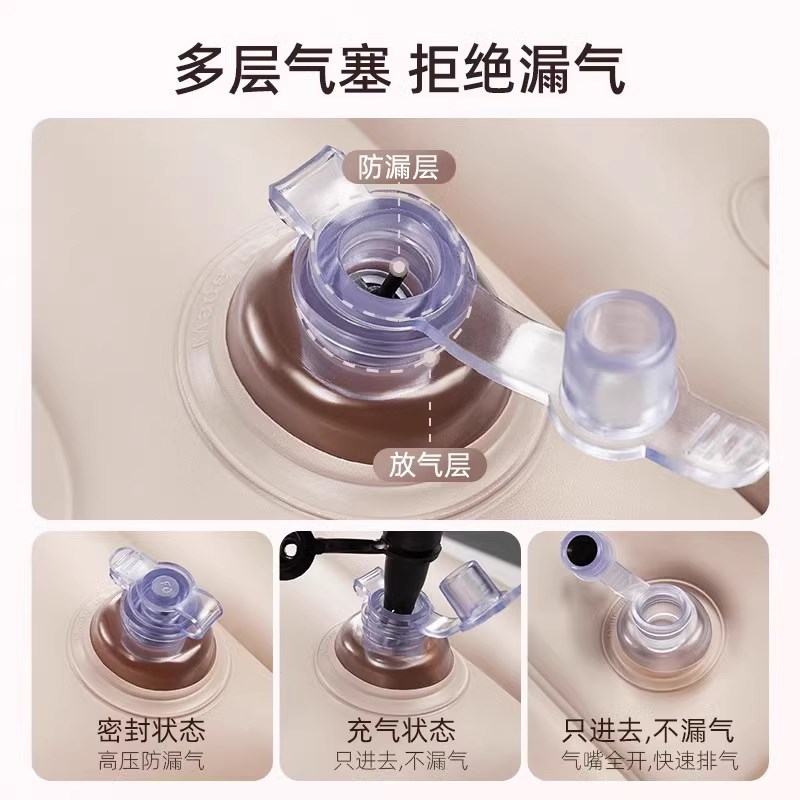 多层气塞 拒绝漏气

防漏层

放气层

密封状态
高压防漏气

充气状态
只进去,不漏气

只进去,不漏气
气嘴全开,快速排气