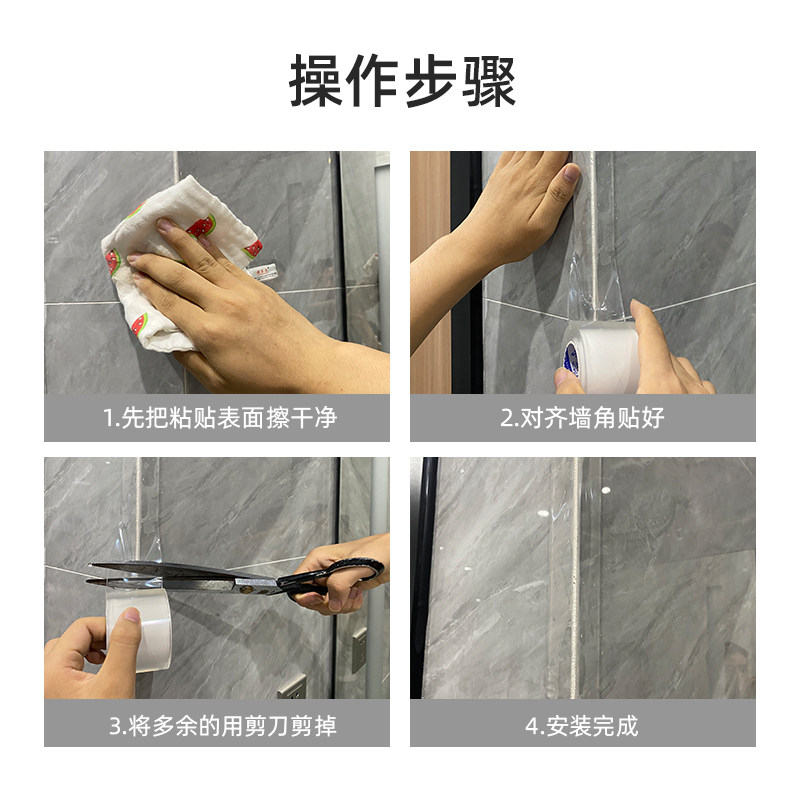 操作步骤

1.先把粘贴表面擦干净

2.对齐墙角贴好

3.将多余的用剪刀剪掉

4.安装完成