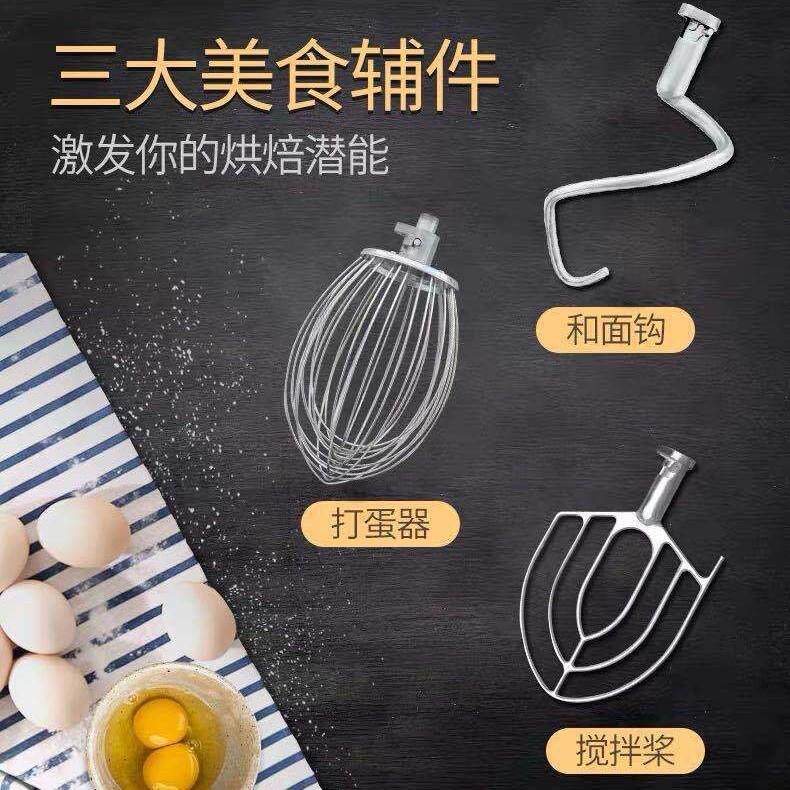 三大美食辅件

激发你的烘焙潜能

和面钩

打蛋器

搅拌桨