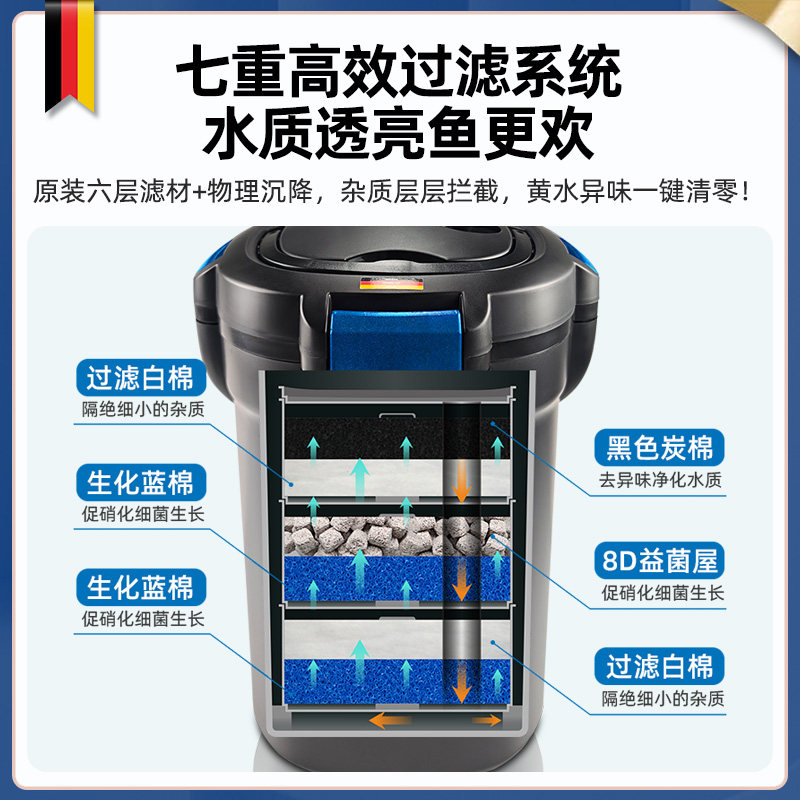 七重高效过滤系统
水质透亮鱼更欢

原装六层滤材+物理沉降，杂质层层拦截，黄水异味一键清零！

过滤白棉
隔绝细小的杂质

生化蓝棉
促硝化细菌生长

生化蓝棉
促硝化细菌生长

黑色炭棉
去异味净化水质

8D益菌屋
促硝化细菌生长

过滤白棉
隔绝细小的杂质