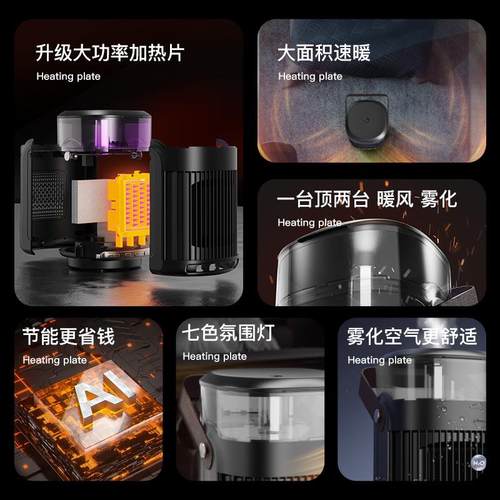 升级大功率加热片
Heating plate

大面积速暖
Heating plate

一台顶两台 暖风 雾化
Heating plate

节能更省钱
Heating plate
AI

七色氛围灯
Heating plate

雾化空气更舒适
Heating plate
$H_2O$