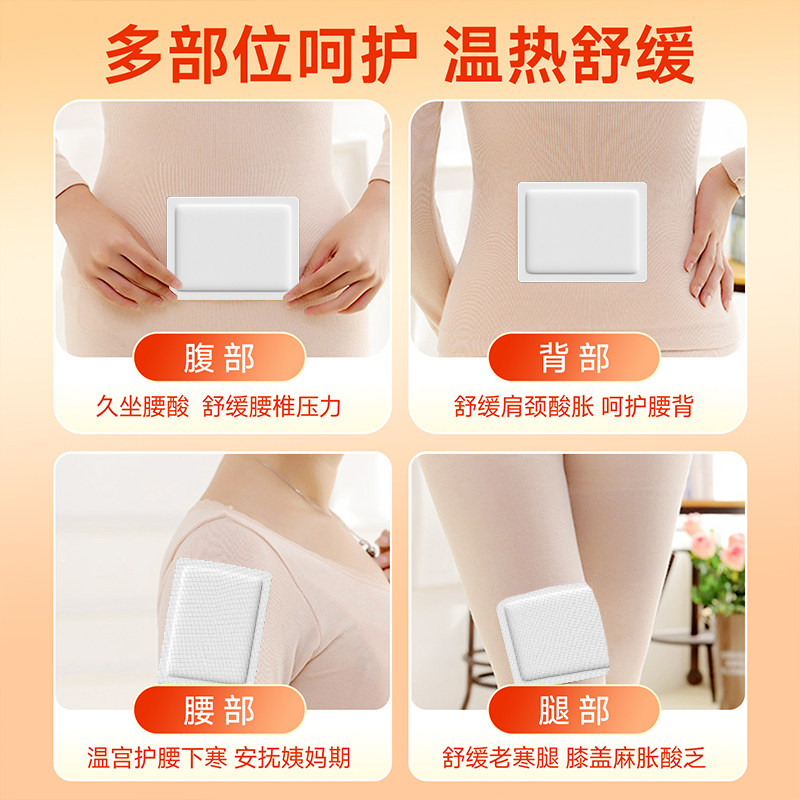 多部位呵护 温热舒缓

腹部

久坐腰酸 舒缓腰椎压力

背部

舒缓肩颈酸胀 呵护腰背

腰部

温宫护腰下寒 安抚姨妈期

腿部

舒缓老寒腿 膝盖麻胀酸乏