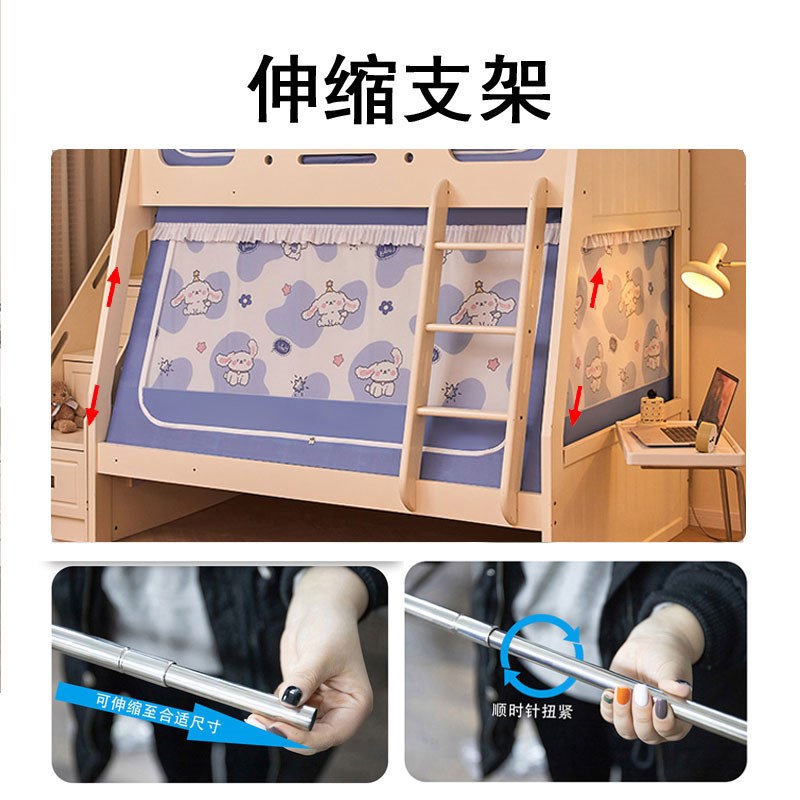 伸缩支架

可伸缩至合适尺寸

顺时针扭紧