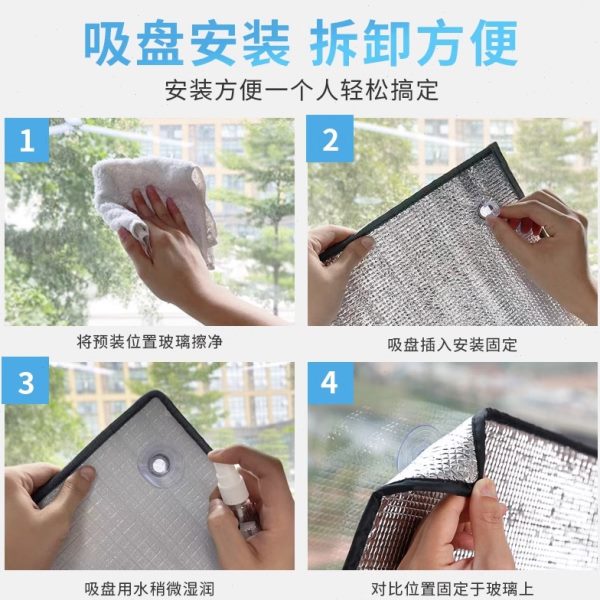 吸盘安装 拆卸方便

安装方便一个人轻松搞定

1

将预装位置玻璃擦净

2

吸盘插入安装固定

3

吸盘用水稍微湿润

4

对比位置固定于玻璃上