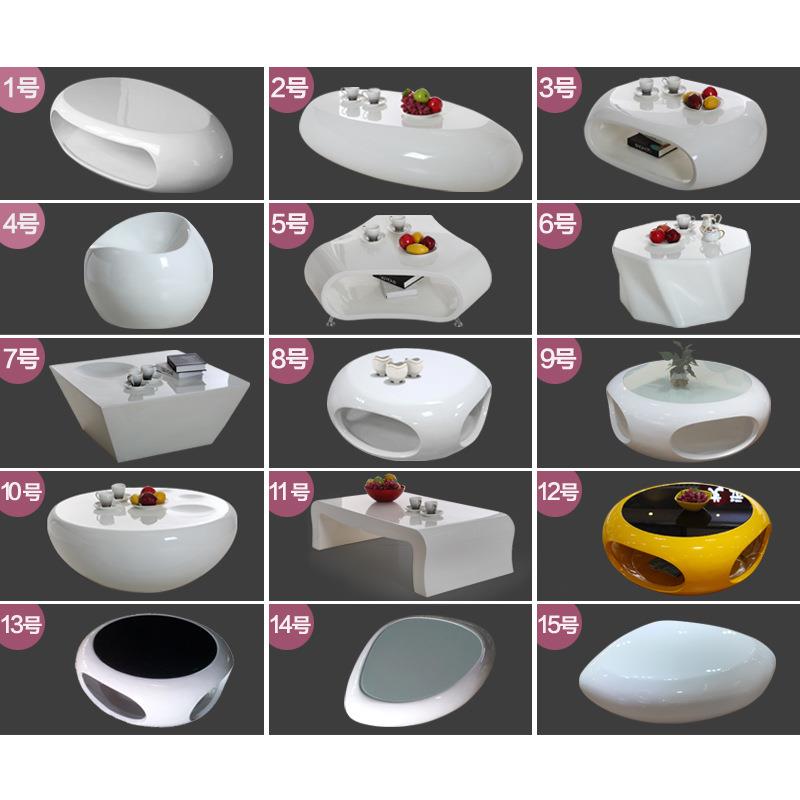 1号

2号

3号

4号

5号

6号

7号

8号

9号

10号

11号

12号

13号

14号

15号