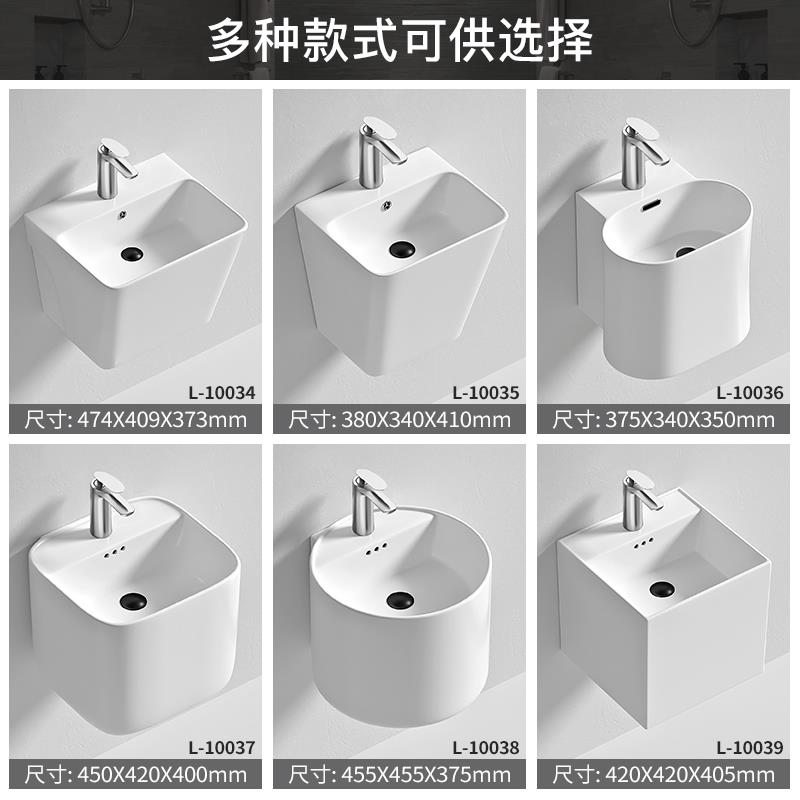 多种款式可供选择

L-10034
尺寸: 474X409X373mm

L-10035
尺寸: 380X340X410mm

L-10036
尺寸: 375X340X350mm

L-10037
尺寸: 450X420X400mm

L-10038
尺寸: 455X455X375mm

L-10039
尺寸: 420X420X405mm