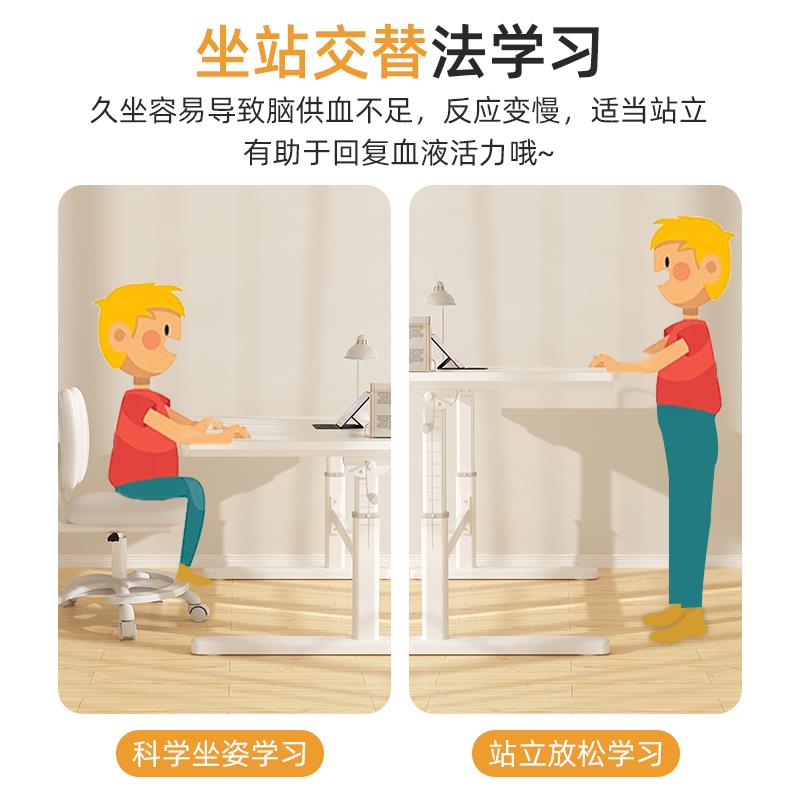 坐站交替法学习

久坐容易导致脑供血不足，反应变慢，适当站立有助于回复血液活力哦~

科学坐姿学习

站立放松学习