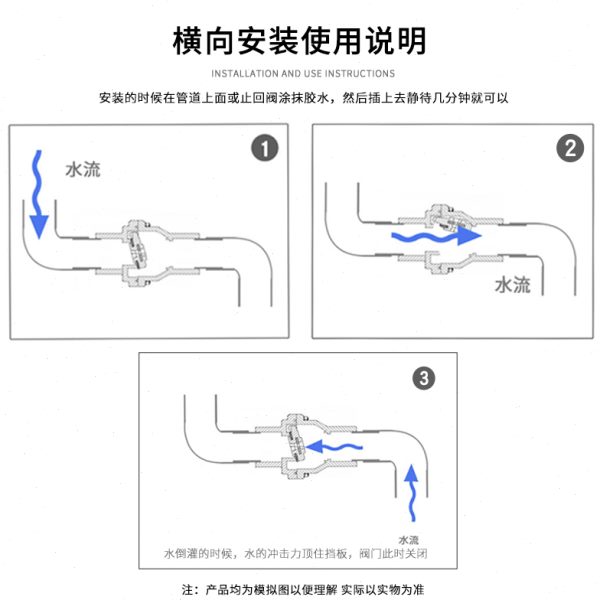 横向安装使用说明

INSTALLATION AND USE INSTRUCTIONS

安装的时候在管道上面或止回阀涂抹胶水，然后插上去静待几分钟就可以

1

水流

2

水流

3

水流

水倒灌的时候，水的冲击力顶住挡板，阀门此时关闭

注：产品均为模拟图以便理解 实际以实物为准