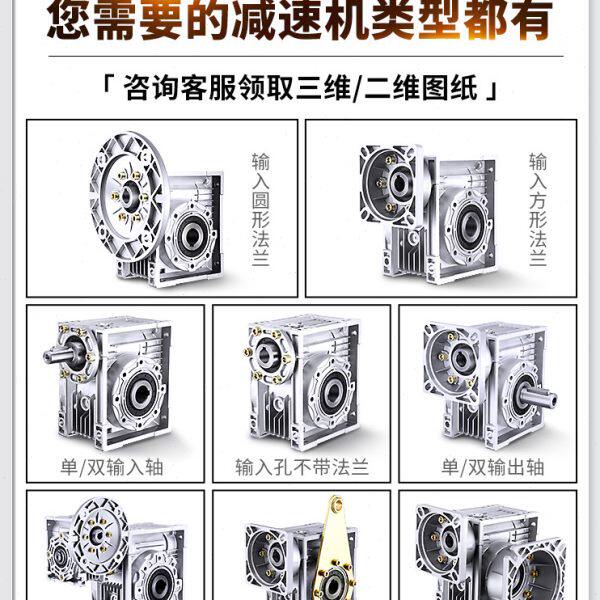 您需要的减速机类型都有

「 咨询客服领取三维/二维图纸 」

输入圆形法兰

输入方形法兰

单/双输入轴

输入孔不带法兰

单/双输出轴