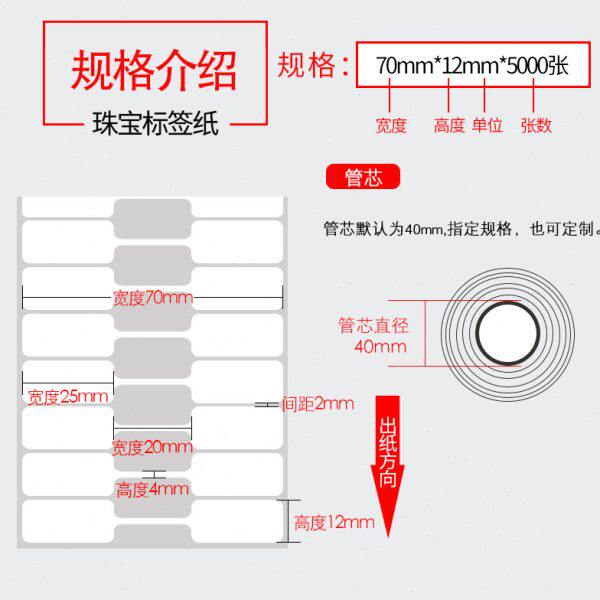 规格介绍
珠宝标签纸

规格：70mm*12mm*5000张
宽度 高度 单位 张数

管芯

管芯默认为40mm,指定规格，也可定制。

宽度70mm
宽度25mm
间距2mm
宽度20mm
高度4mm
高度12mm

管芯直径
40mm

出纸方向