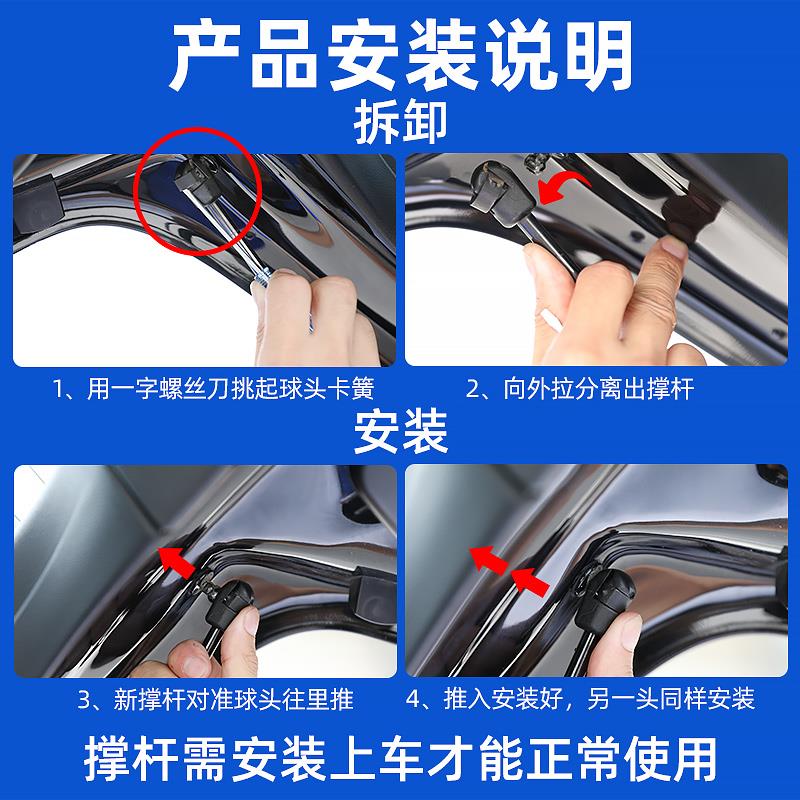 产品安装说明

拆卸

1、用一字螺丝刀挑起球头卡簧

2、向外拉分离出撑杆

安装

3、新撑杆对准球头往里推

4、推入安装好，另一头同样安装

撑杆需安装上车才能正常使用