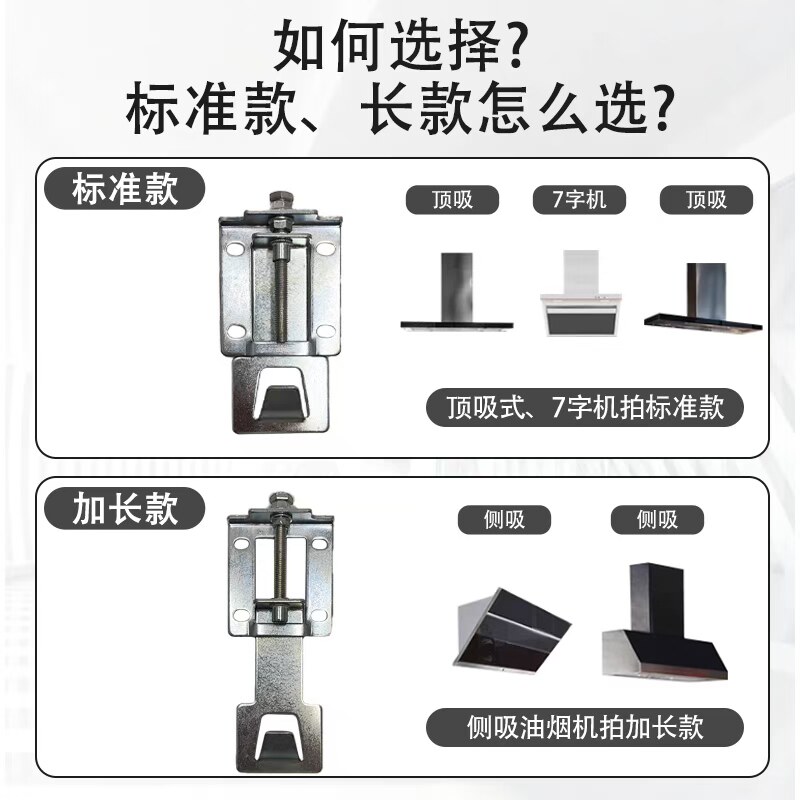 如何选择?
标准款、长款怎么选?

标准款

顶吸 7字机 顶吸

顶吸式、7字机拍标准款

加长款

侧吸 侧吸

侧吸油烟机拍加长款