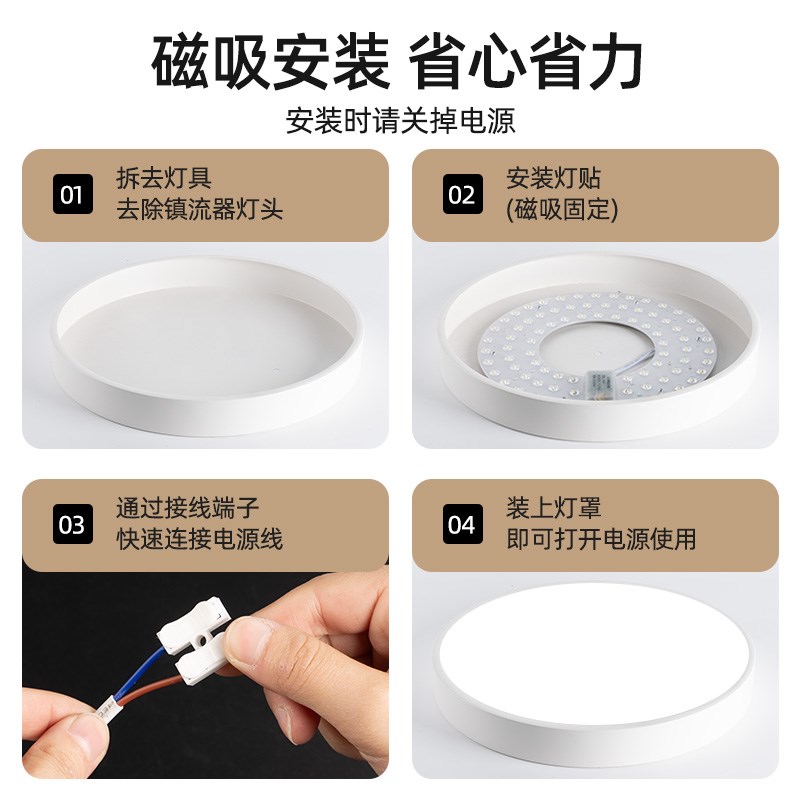 磁吸安装 省心省力

安装时请关掉电源

01 拆去灯具
去除镇流器灯头

02 安装灯贴
(磁吸固定)

03 通过接线端子
快速连接电源线

04 装上灯罩
即可打开电源使用