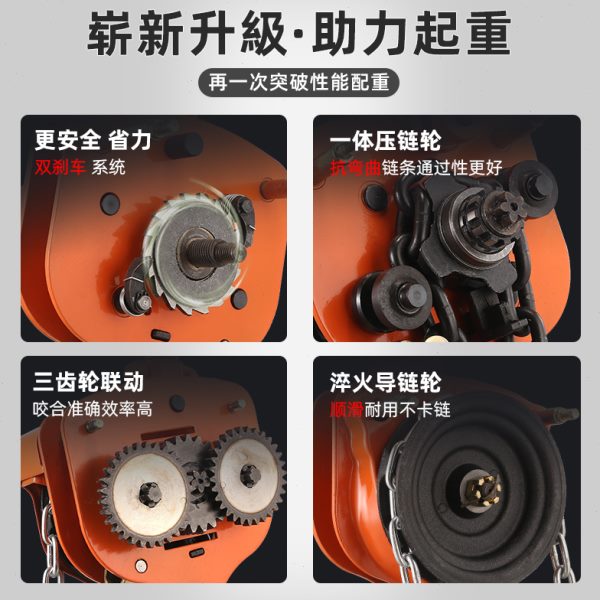 崭新升級·助力起重

再一次突破性能配重

更安全 省力

双刹车 系统

一体压链轮

抗弯曲链条通过性更好

三齿轮联动

咬合准确效率高

淬火导链轮

顺滑耐用不卡链