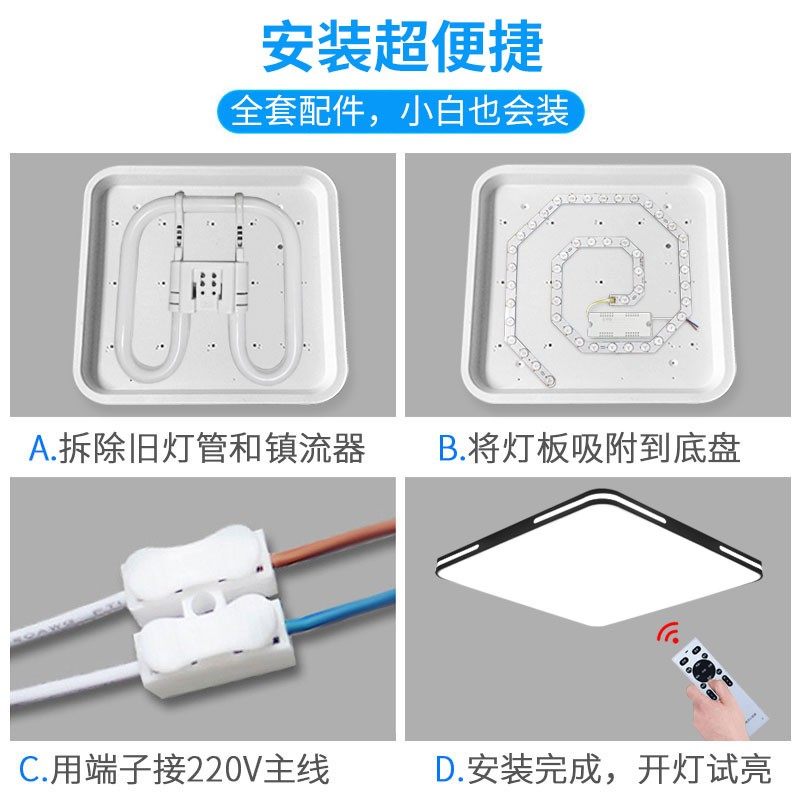 安装超便捷

全套配件，小白也会装

A.拆除旧灯管和镇流器

B.将灯板吸附到底盘

C.用端子接220V主线

D.安装完成，开灯试亮