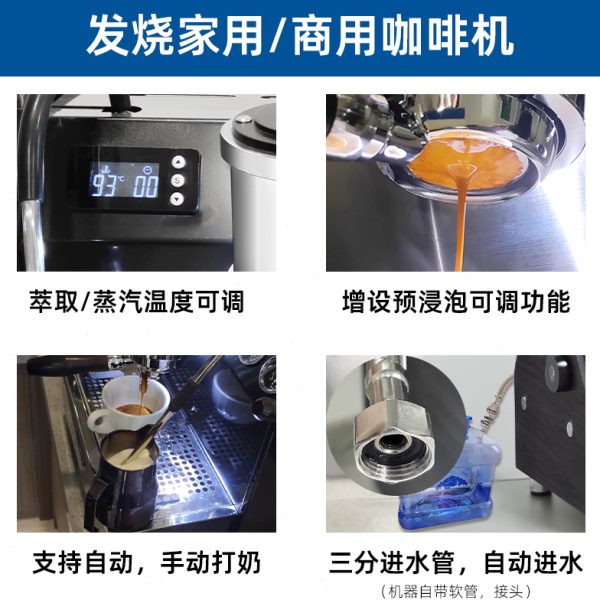 发烧家用/商用咖啡机

93°C 00

S

萃取/蒸汽温度可调

增设预浸泡可调功能

支持自动，手动打奶

三分进水管，自动进水
（机器自带软管，接头）