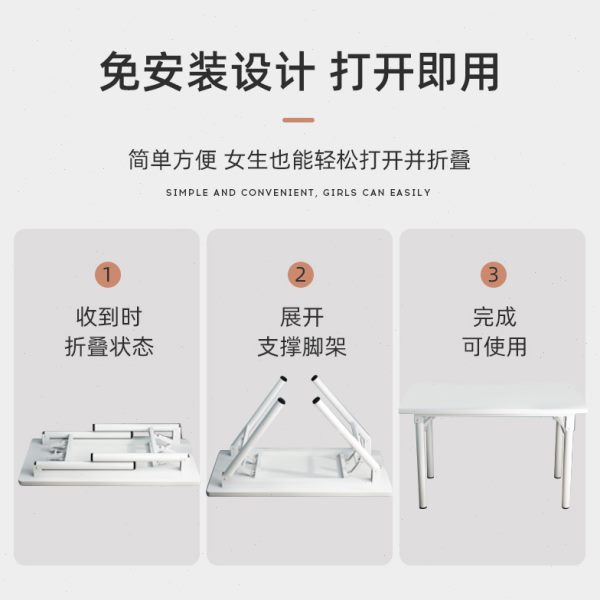 免安装设计 打开即用

简单方便 女生也能轻松打开并折叠

SIMPLE AND CONVENIENT, GIRLS CAN EASILY

1
收到时
折叠状态

2
展开
支撑脚架

3
完成
可使用