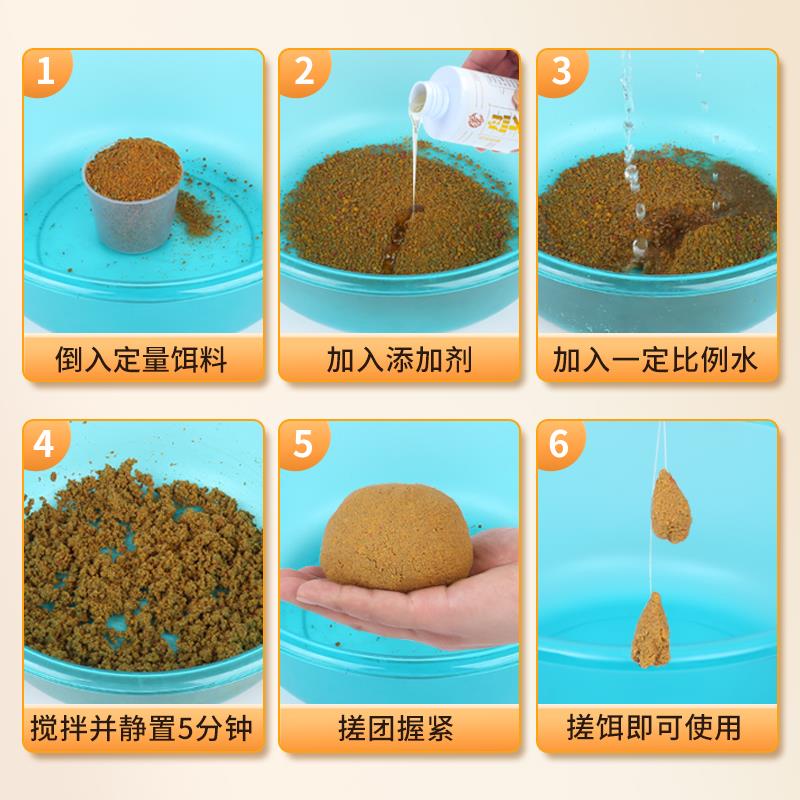 1
倒入定量饵料

2
加入添加剂

3
加入一定比例水

4
搅拌并静置5分钟

5
搓团握紧

6
搓饵即可使用