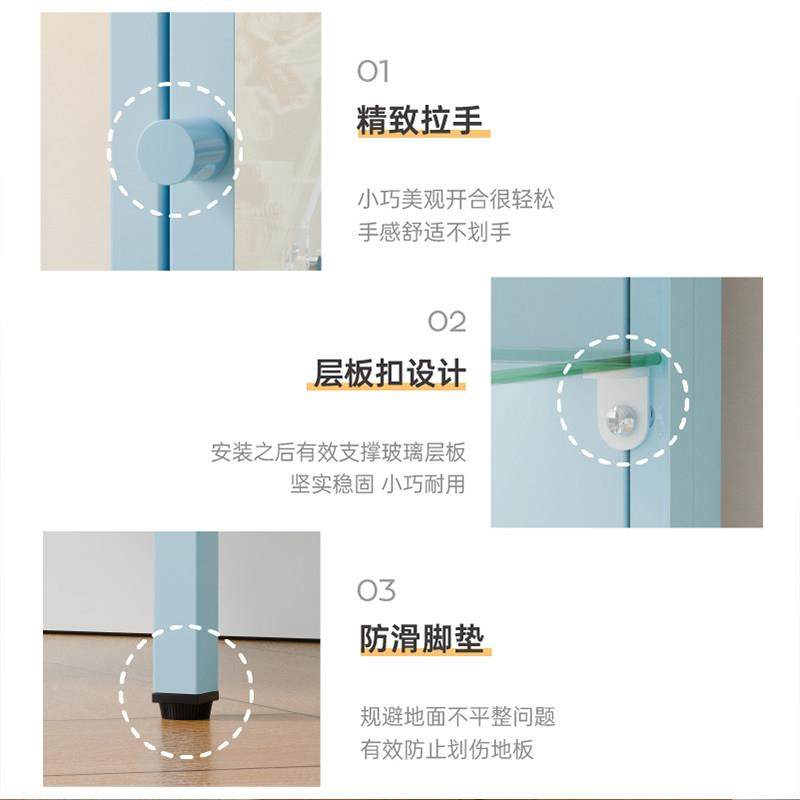 01
精致拉手

小巧美观开合很轻松
手感舒适不划手

02
层板扣设计

安装之后有效支撑玻璃层板
坚实稳固 小巧耐用

03
防滑脚垫

规避地面不平整问题
有效防止划伤地板