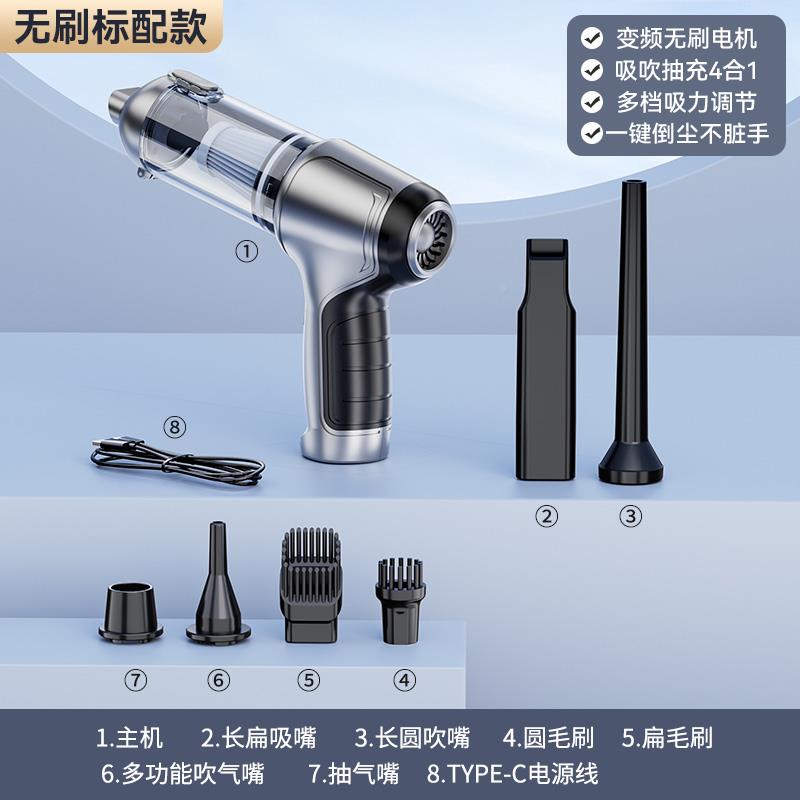 无刷标配款

变频无刷电机
吸吹抽充4合1
多档吸力调节
一键倒尘不脏手

①
⑧
② ③
⑦ ⑥ ⑤ ④

1.主机 2.长扁吸嘴 3.长圆吹嘴 4.圆毛刷 5.扁毛刷
6.多功能吹气嘴 7.抽气嘴 8.TYPE-C电源线