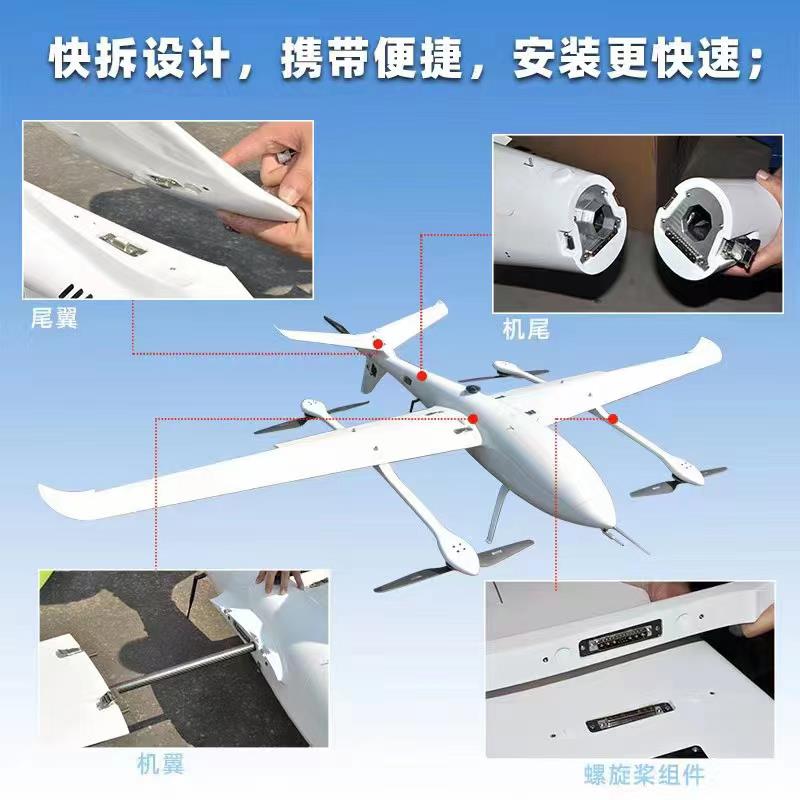 快拆设计，携带便捷，安装更快速；

尾翼

机尾

机翼

螺旋桨组件