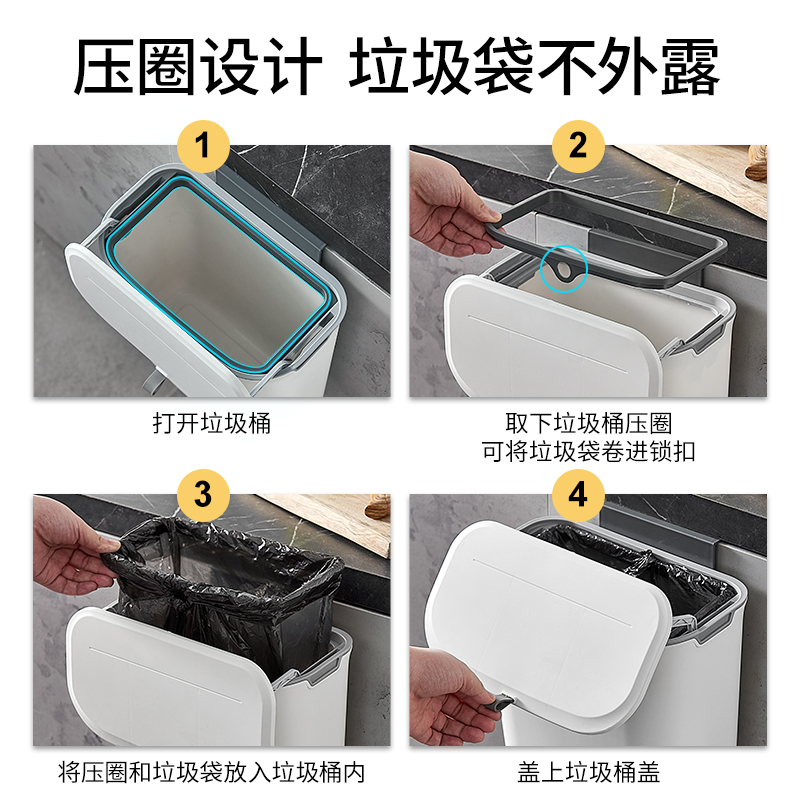 压圈设计 垃圾袋不外露

1

打开垃圾桶

2

取下垃圾桶压圈
可将垃圾袋卷进锁扣

3

将压圈和垃圾袋放入垃圾桶内

4

盖上垃圾桶盖