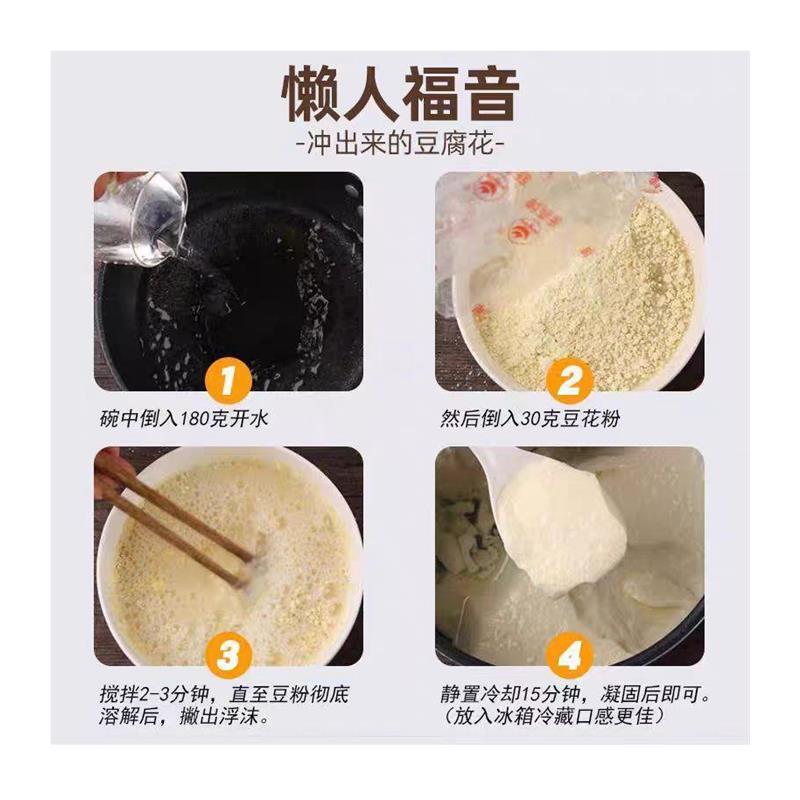 懒人福音
-冲出来的豆腐花-

1
碗中倒入180克开水

2
然后倒入30克豆花粉

3
搅拌2-3分钟，直至豆粉彻底溶解后，撇出浮沫。

4
静置冷却15分钟，凝固后即可。（放入冰箱冷藏口感更佳）