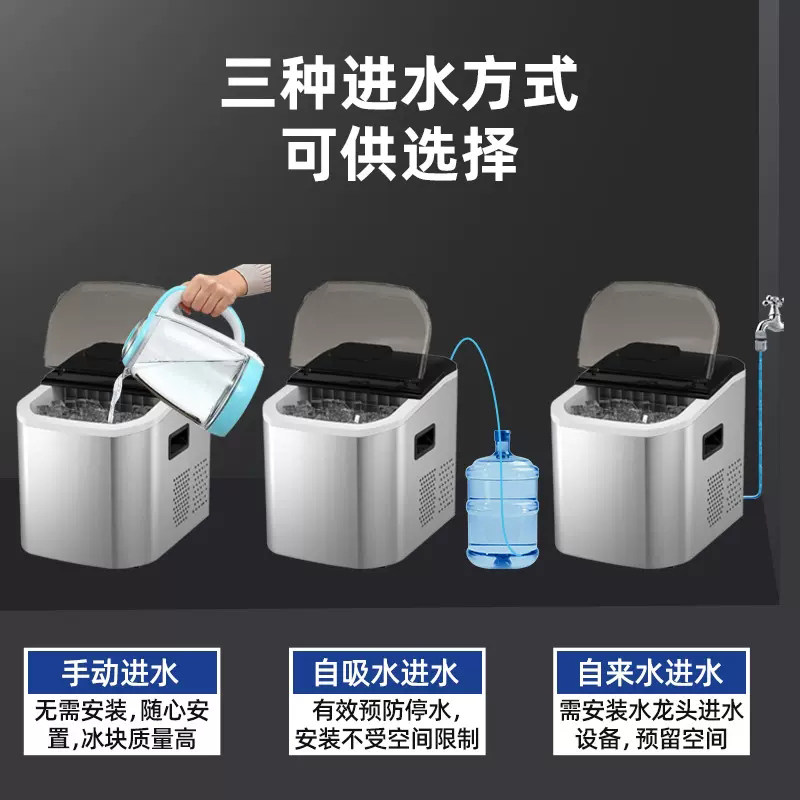 三种进水方式
可供选择

手动进水
无需安装，随心安置，冰块质量高

自吸水进水
有效预防停水，安装不受空间限制

自来水进水
需安装水龙头进水设备，预留空间