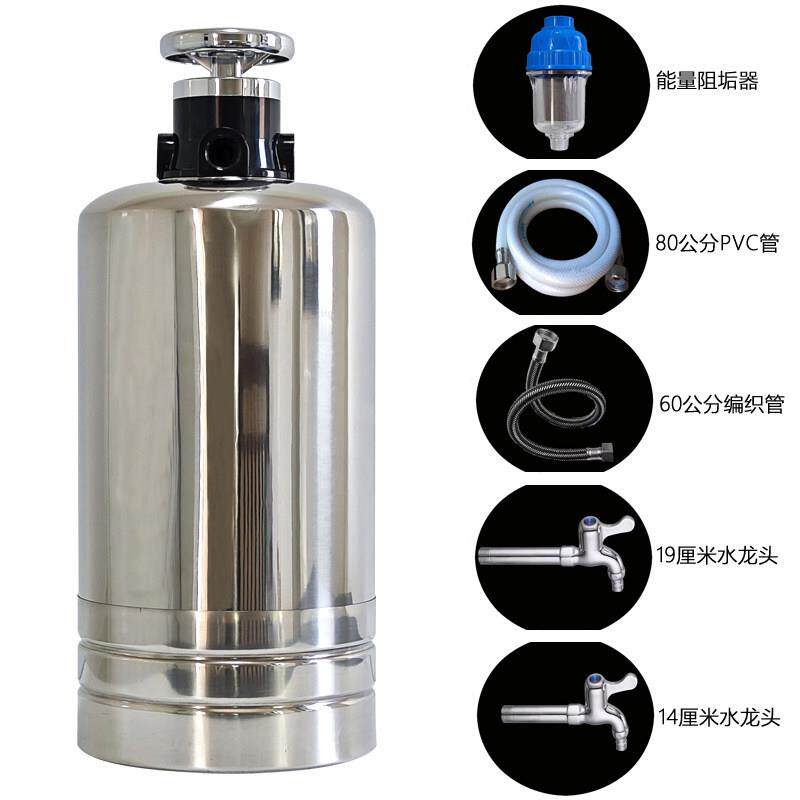 能量阻垢器

80公分PVC管

60公分编织管

19厘米水龙头

14厘米水龙头