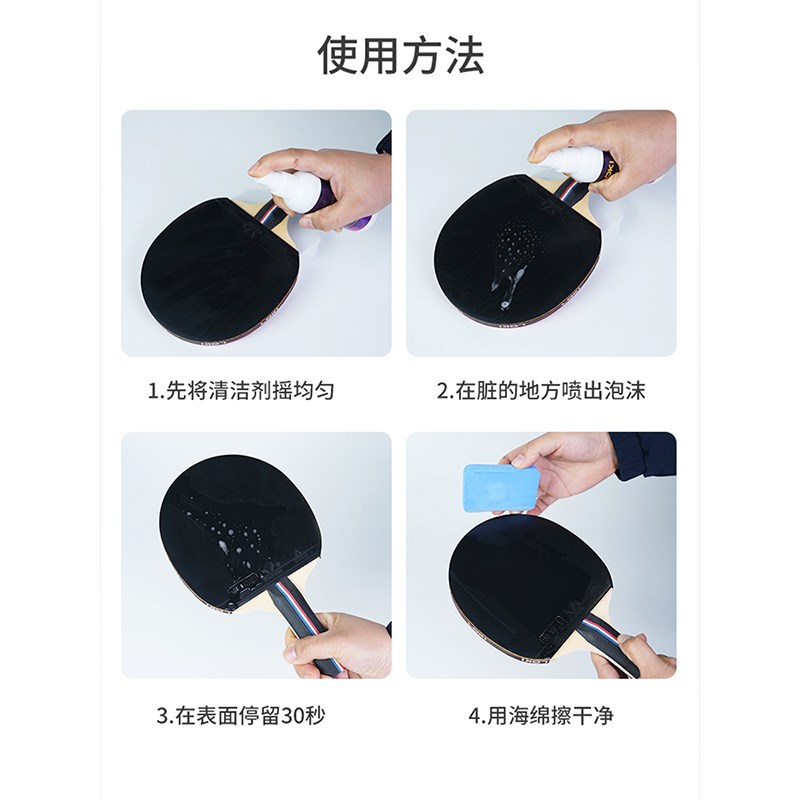 使用方法

1.先将清洁剂摇均匀

2.在脏的地方喷出泡沫

3.在表面停留30秒

4.用海绵擦干净