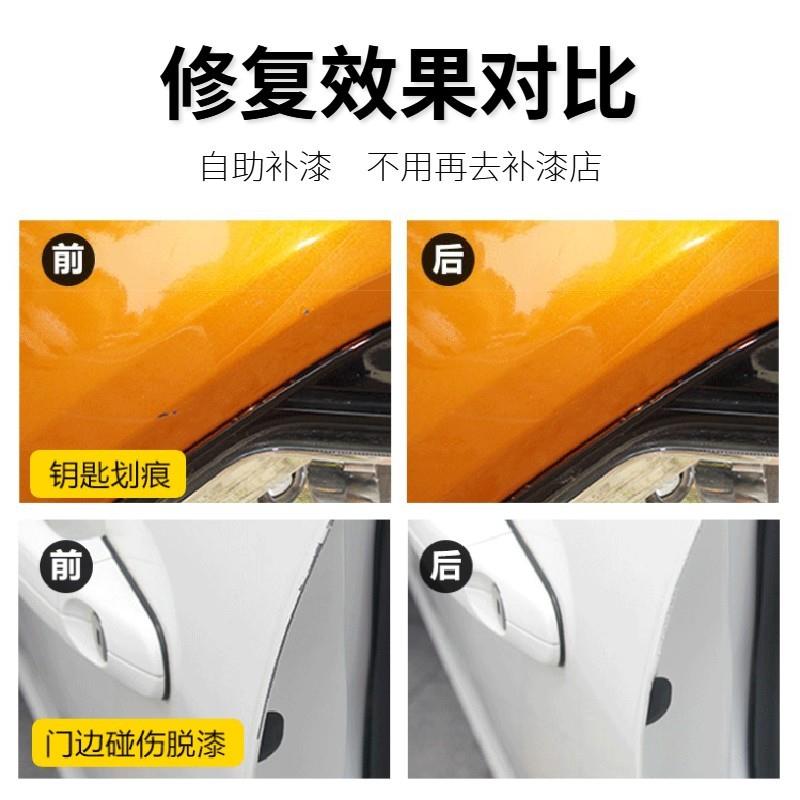 修复效果对比

自助补漆　不用再去补漆店

前

钥匙划痕

后

前

门边碰伤脱漆

后