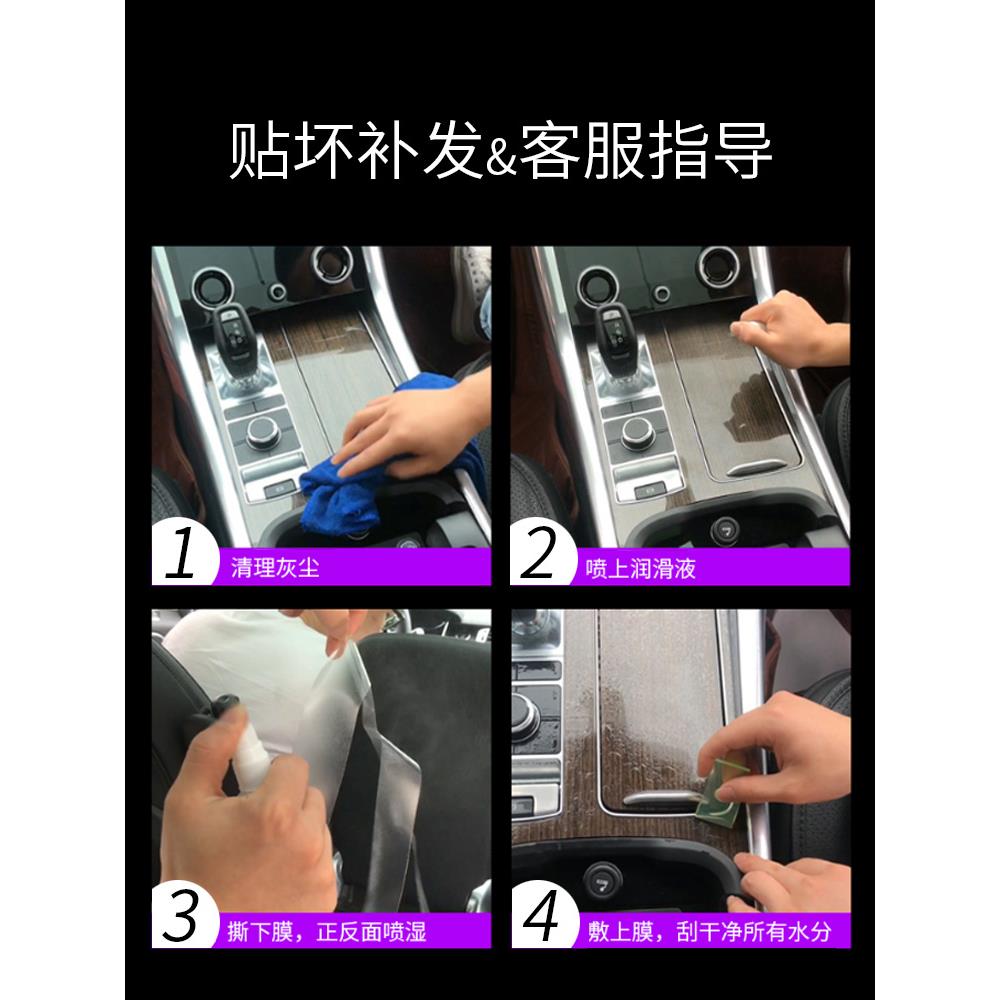 贴坏补发&客服指导

1 清理灰尘

2 喷上润滑液

3 撕下膜，正反面喷湿

4 敷上膜，刮干净所有水分