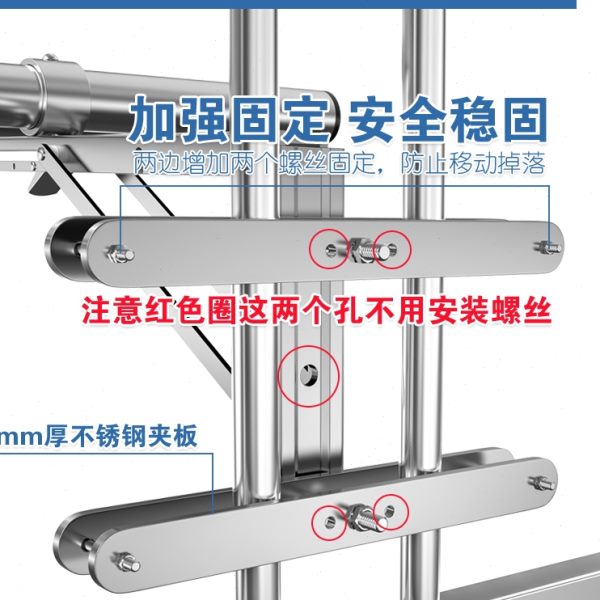 加强固定 安全稳固
两边增加两个螺丝固定，防止移动掉落

注意红色圈这两个孔不用安装螺丝

mm厚不锈钢夹板