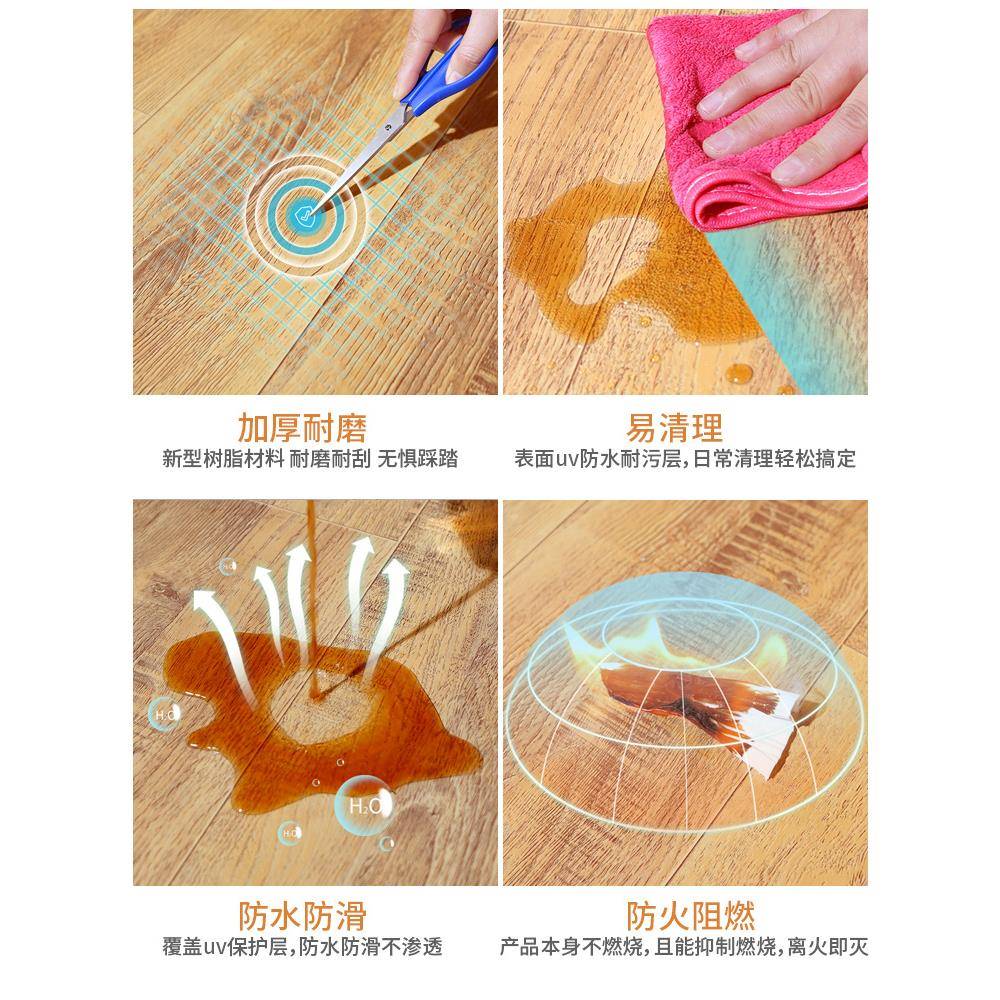 加厚耐磨
新型树脂材料 耐磨耐刮 无惧踩踏

易清理
表面uv防水耐污层,日常清理轻松搞定

$H_2O$

$H_2O$

$H_2O$

$H_2O$

防水防滑
覆盖uv保护层,防水防滑不渗透

防火阻燃
产品本身不燃烧,且能抑制燃烧,离火即灭