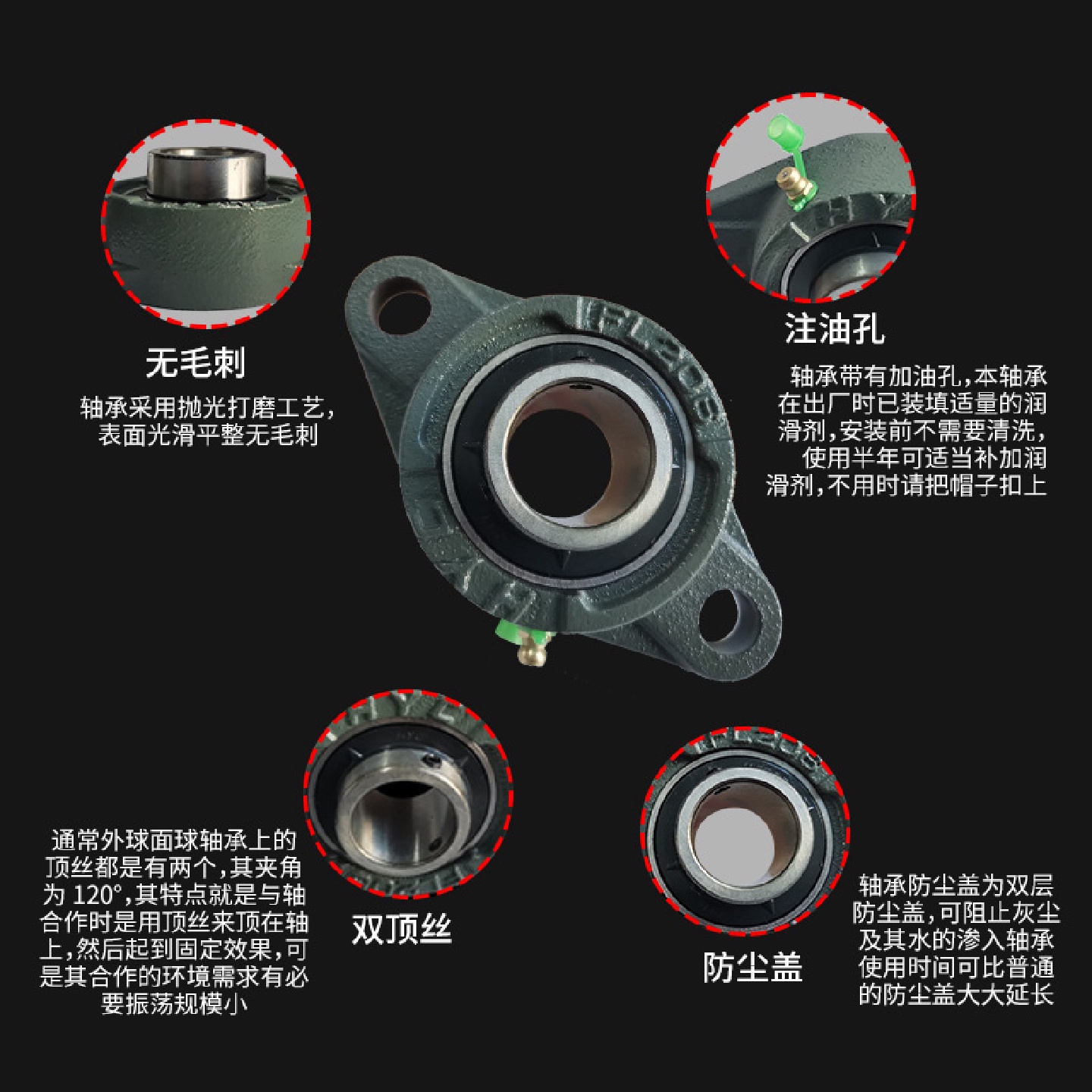 无毛刺

轴承采用抛光打磨工艺，表面光滑平整无毛刺

注油孔

轴承带有加油孔，本轴承在出厂时已装填适量的润滑剂，安装前不需要清洗，使用半年可适当补加润滑剂，不用时请把帽子扣上

FL208

通常外球面球轴承上的顶丝都是有两个，其夹角为 120°，其特点就是与轴合作时是用顶丝来顶在轴上，然后起到固定效果，可是其合作的环境需求有必要振荡规模小

双顶丝

防尘盖

轴承防尘盖为双层防尘盖，可阻止灰尘及其水的渗入轴承使用时间可比普通的防尘盖大大延长