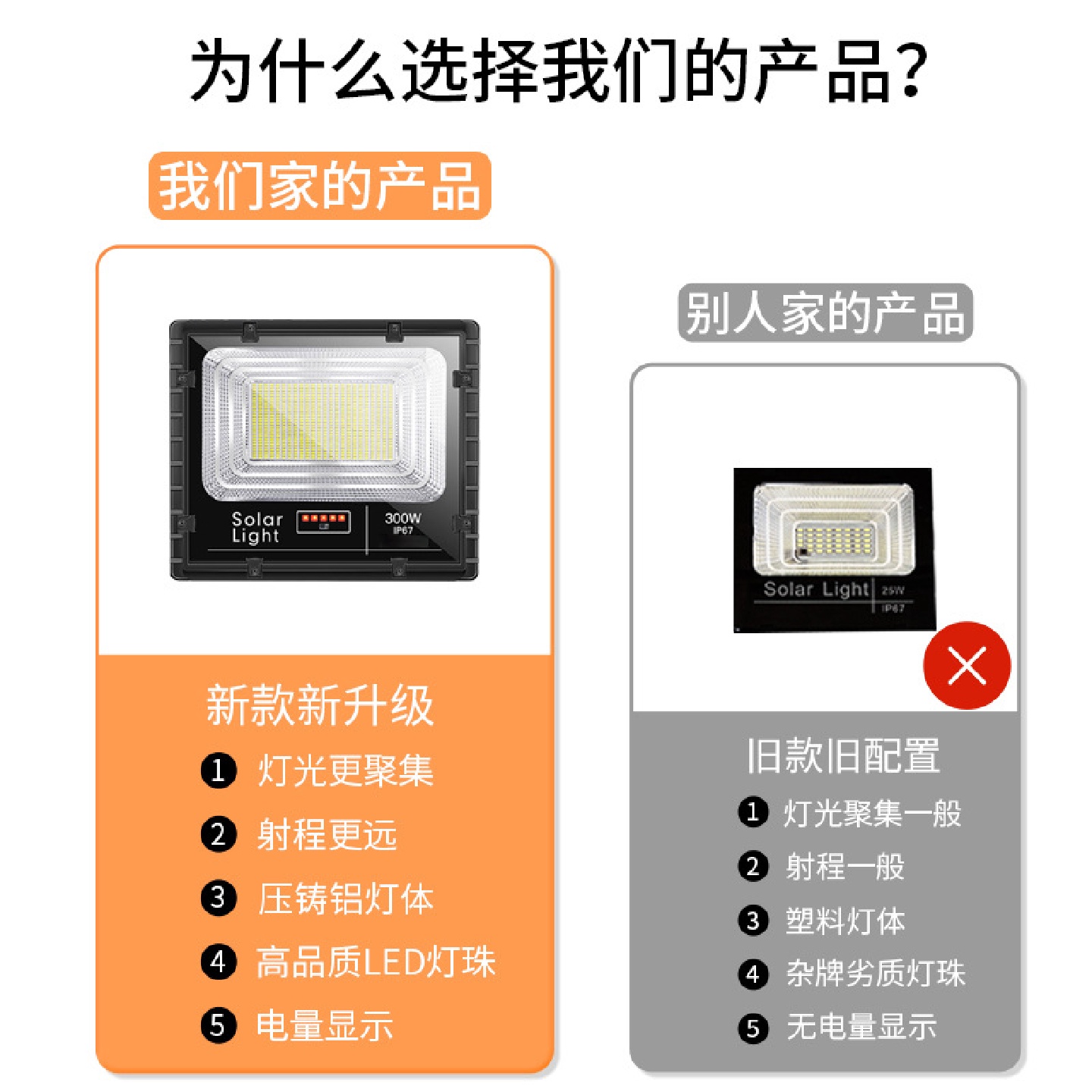 为什么选择我们的产品?

我们家的产品

Solar Light

300W
IP67

新款新升级

1 灯光更聚集

2 射程更远

3 压铸铝灯体

4 高品质LED灯珠

5 电量显示

别人家的产品

Solar Light 25W
IP67

旧款旧配置

1 灯光聚集一般

2 射程一般

3 塑料灯体

4 杂牌劣质灯珠

5 无电量显示