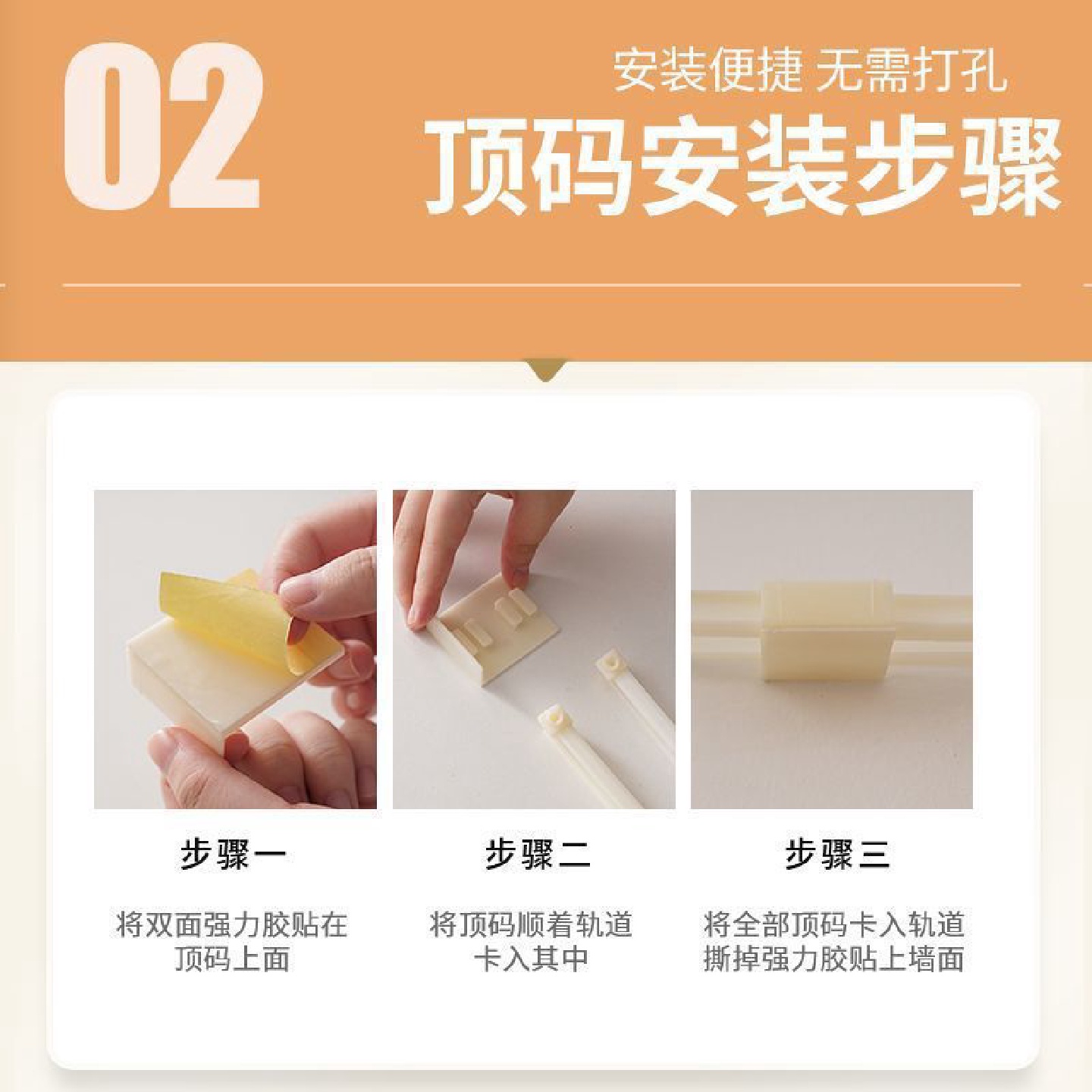 02

安装便捷 无需打孔

顶码安装步骤

步骤一

将双面强力胶贴在顶码上面

步骤二

将顶码顺着轨道卡入其中

步骤三

将全部顶码卡入轨道撕掉强力胶贴上墙面