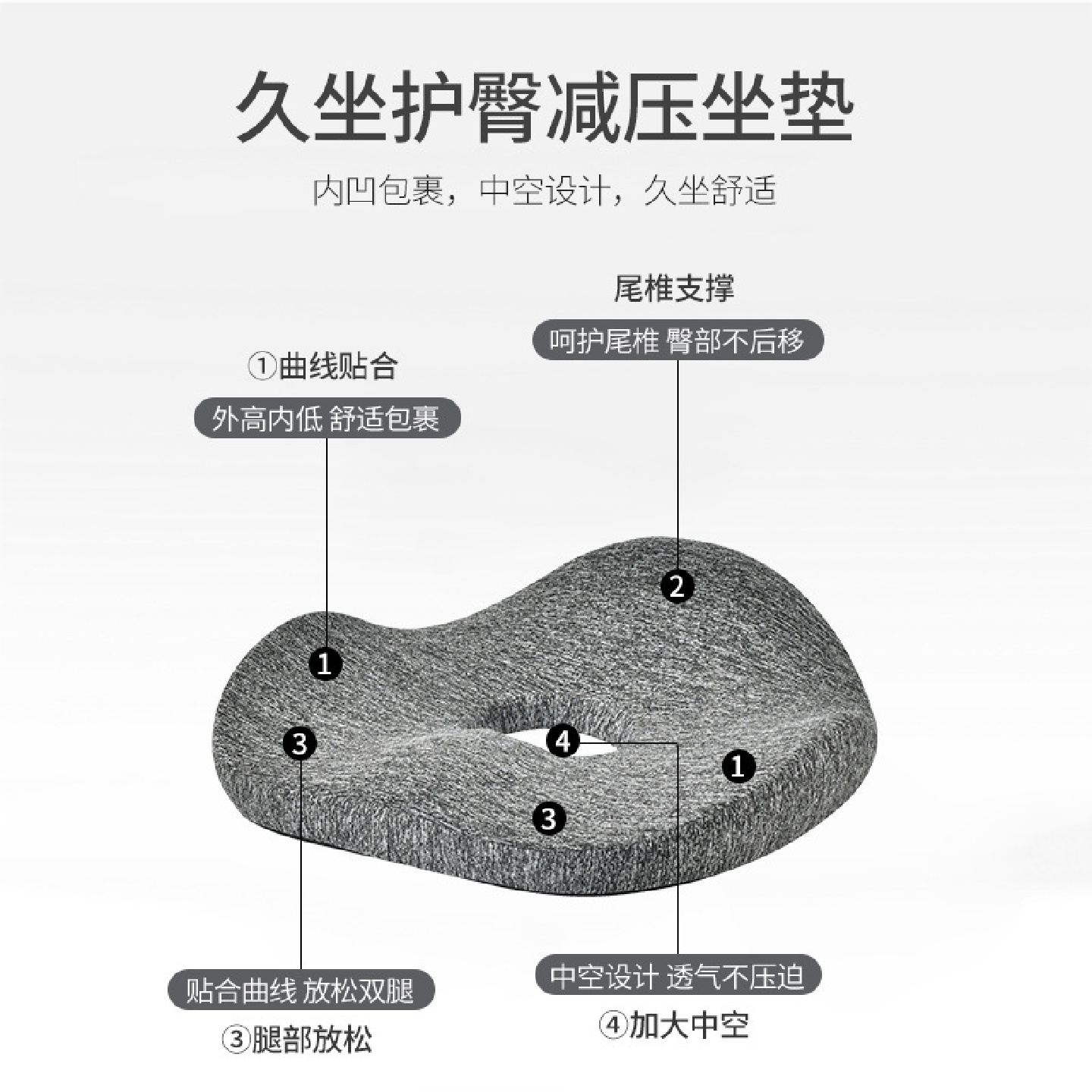 久坐护臀减压坐垫

内凹包裹，中空设计，久坐舒适

尾椎支撑

呵护尾椎 臀部不后移

①曲线贴合

外高内低 舒适包裹

2

1

3

4

1

3

贴合曲线 放松双腿

③腿部放松

中空设计 透气不压迫

④加大中空