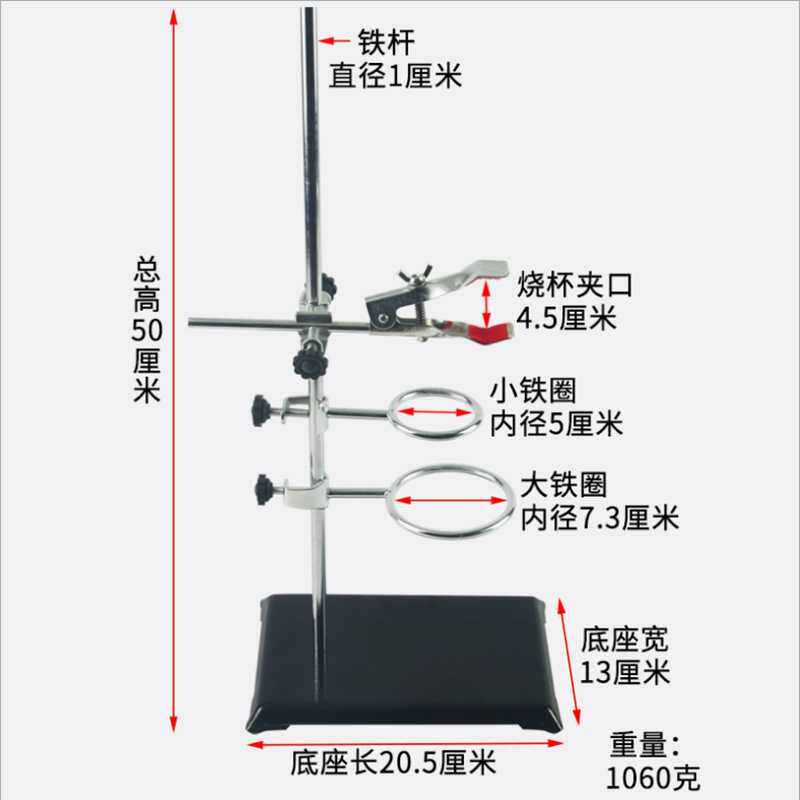 总高50厘米

铁杆
直径1厘米

烧杯夹口
4.5厘米

小铁圈
内径5厘米

大铁圈
内径7.3厘米

底座宽
13厘米

底座长20.5厘米

重量：
1060克