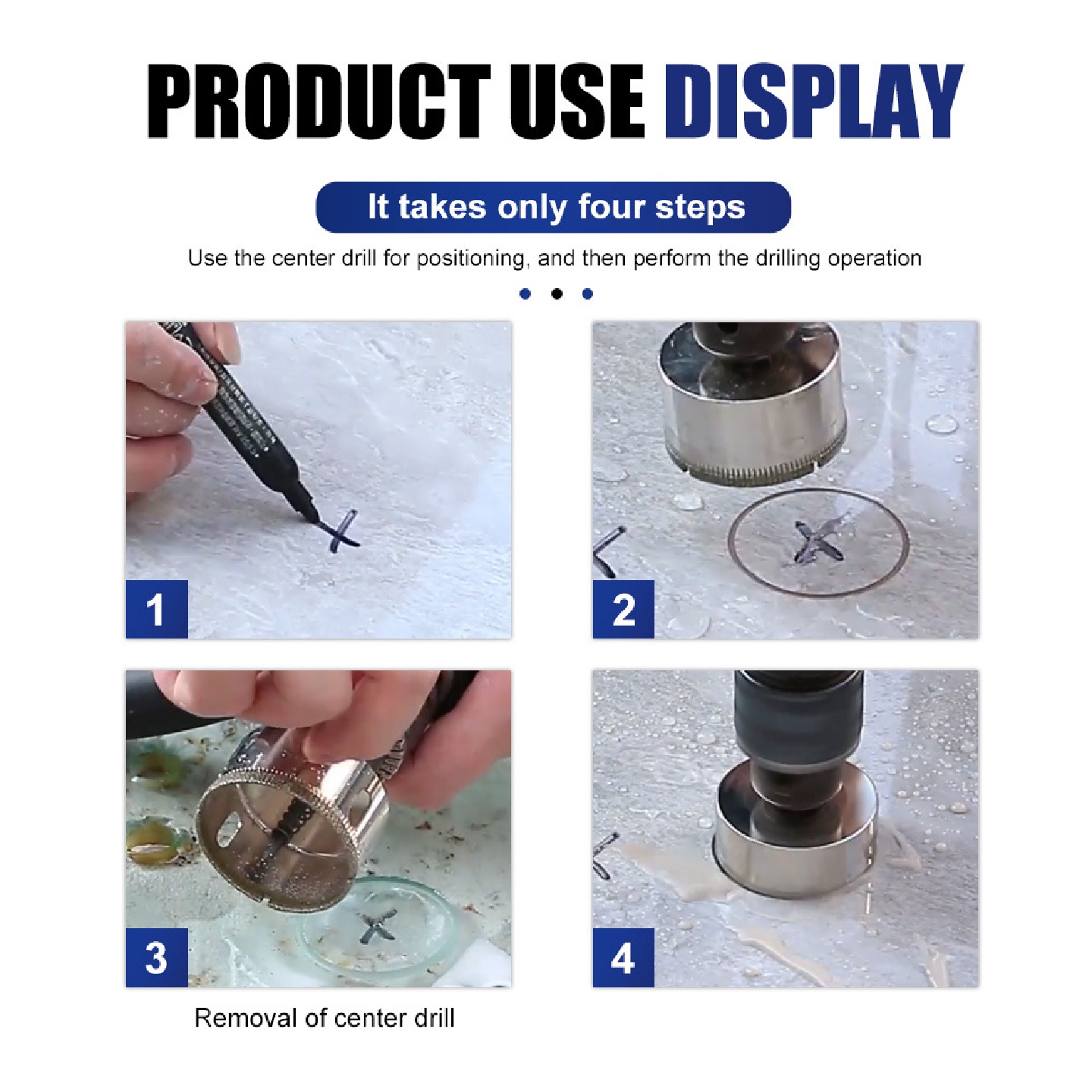 PRODUCT USE DISPLAY

It takes only four steps

Use the center drill for positioning, and then perform the drilling operation

1

2

3

4

Removal of center drill