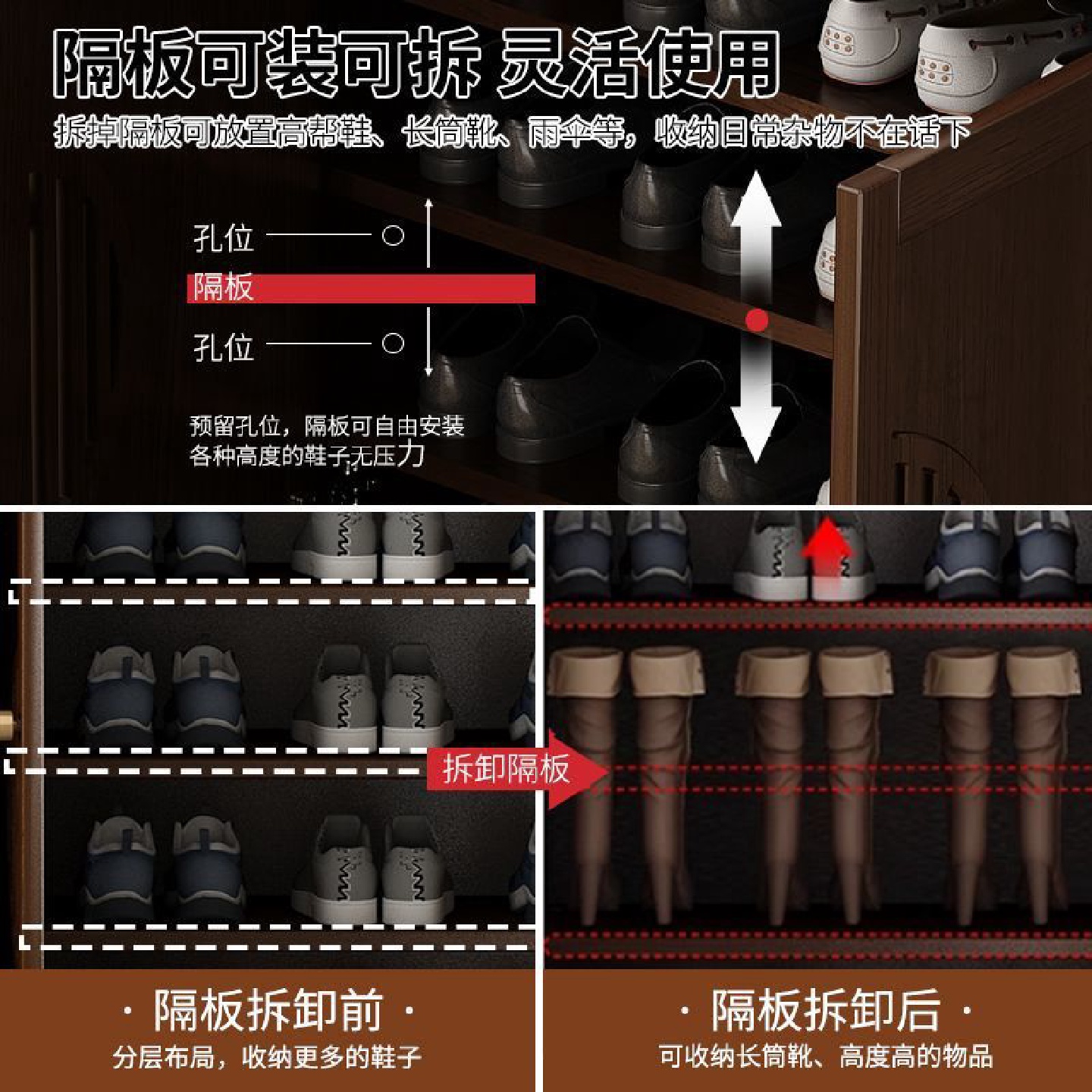 隔板可装可拆 灵活使用

拆掉隔板可放置高帮鞋、长筒靴、雨伞等，收纳日常杂物不在话下

孔位

隔板

孔位

预留孔位，隔板可自由安装
各种高度的鞋子无压力

拆卸隔板

· 隔板拆卸前 ·
分层布局，收纳更多的鞋子

· 隔板拆卸后 ·
可收纳长筒靴、高度高的物品